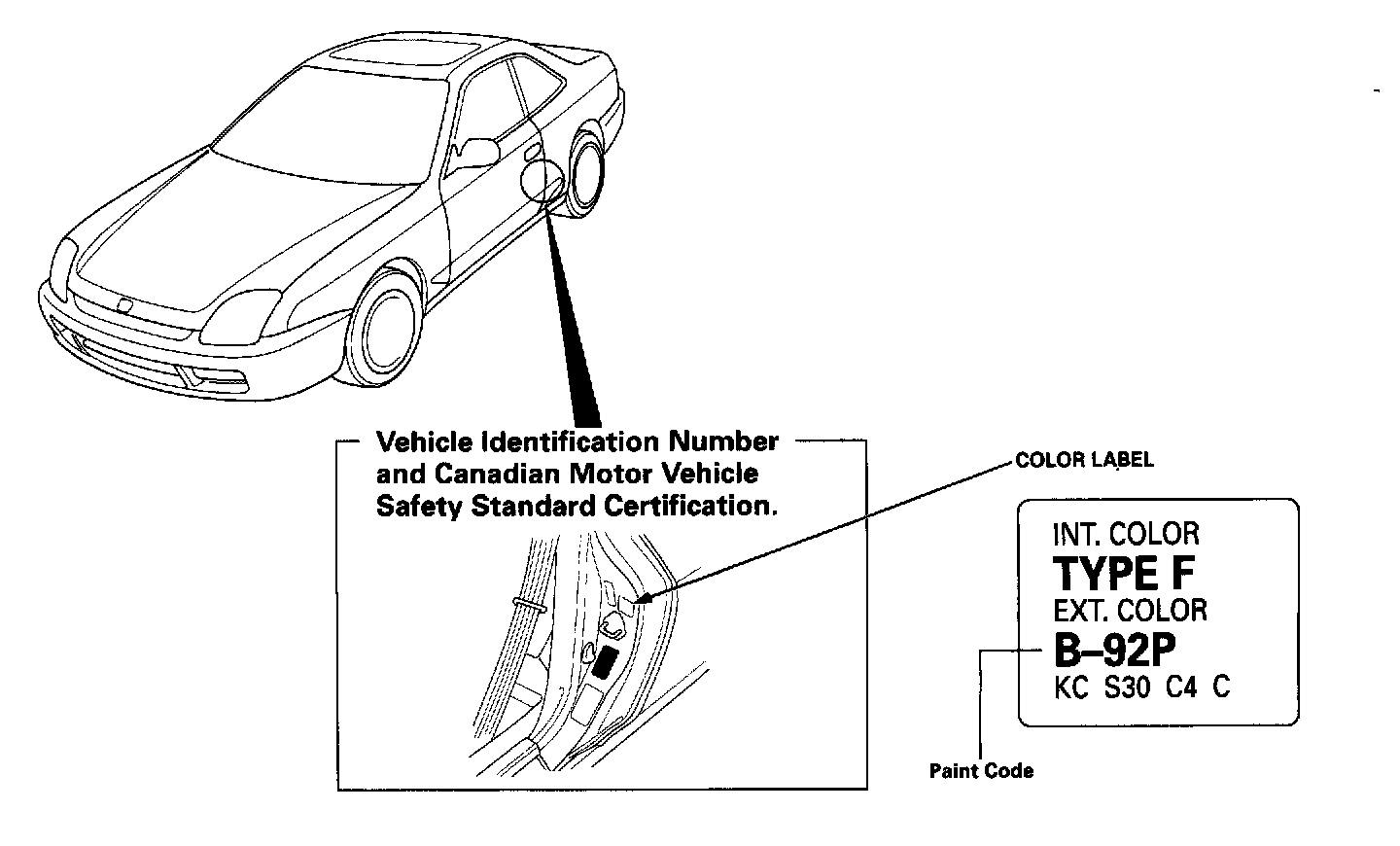 Vehicle Identification Number and Canadian Motor Vehicle Safety Standard Certification.

COLOR LABEL

INT. COLOR
TYPE F
EXT. COLOR
B–92P
KC S30 C4 C

Paint Code