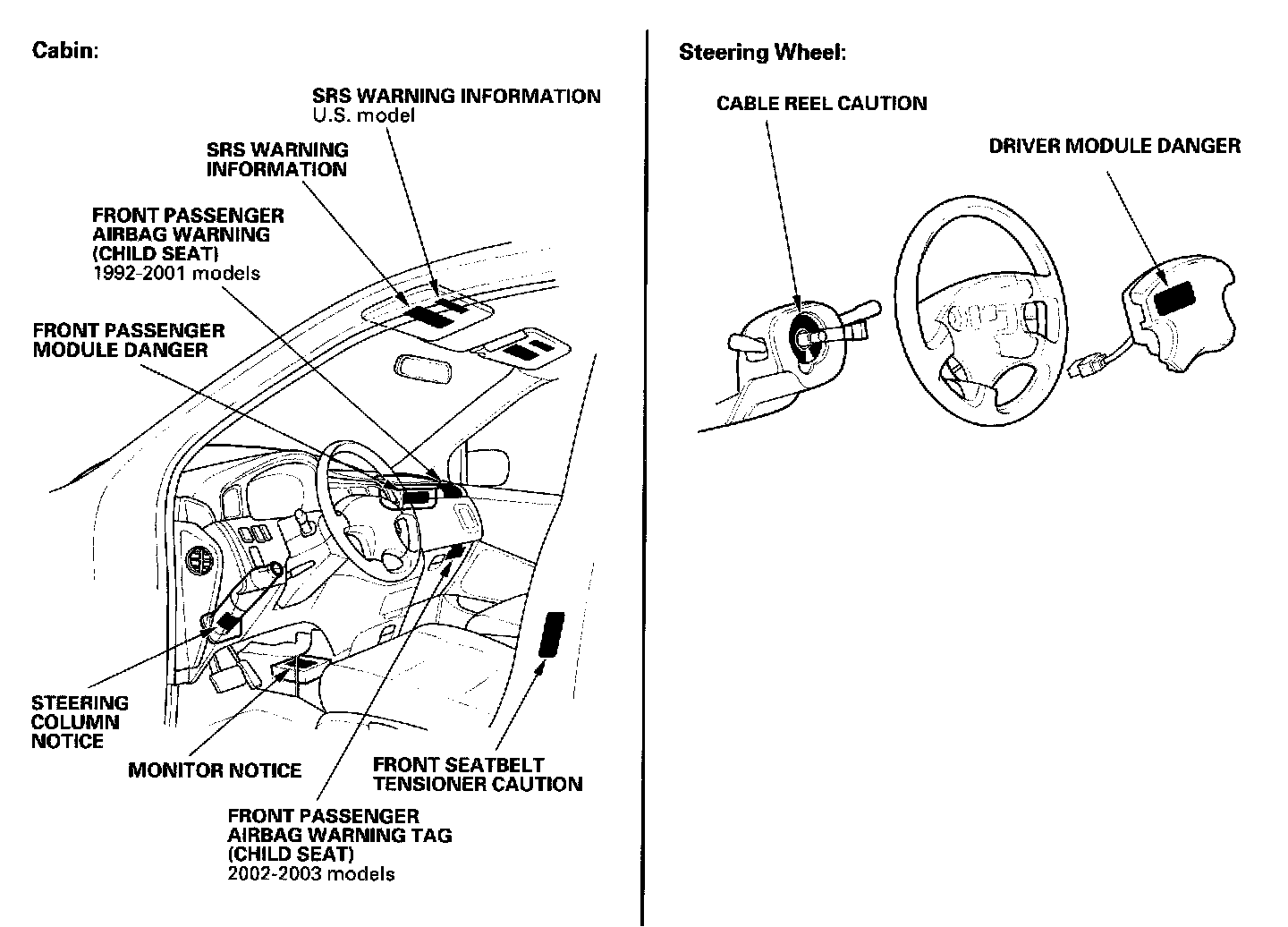 Cabin:

SRS WARNING INFORMATION
U.S. model

SRS WARNING INFORMATION

FRONT PASSENGER AIRBAG WARNING (CHILD SEAT)
1992-2001 models

FRONT PASSENGER MODULE DANGER

STEERING COLUMN NOTICE

MONITOR NOTICE

FRONT SEATBELT TENSIONER CAUTION

FRONT PASSENGER AIRBAG WARNING TAG (CHILD SEAT)
2002-2003 models

Steering Wheel:

CABLE REEL CAUTION

DRIVER MODULE DANGER