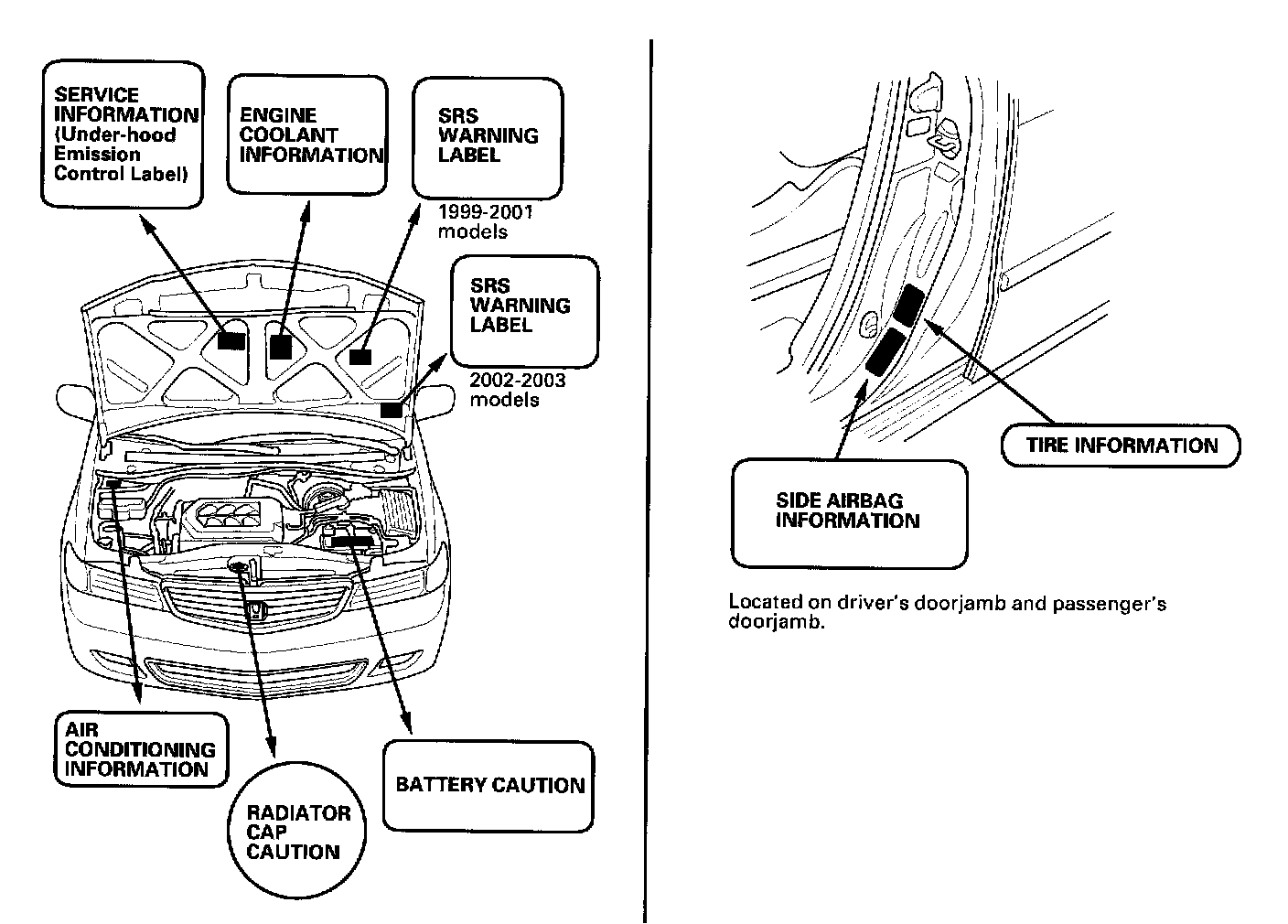 SERVICE INFORMATION (Under-hood Emission Control Label)

ENGINE COOLANT INFORMATION

SRS WARNING LABEL

1999-2001 models

SRS WARNING LABEL

2002-2003 models

AIR CONDITIONING INFORMATION

RADIATOR CAP CAUTION

BATTERY CAUTION

TIRE INFORMATION

SIDE AIRBAG INFORMATION

Located on driver's doorjamb and passenger's doorjamb.