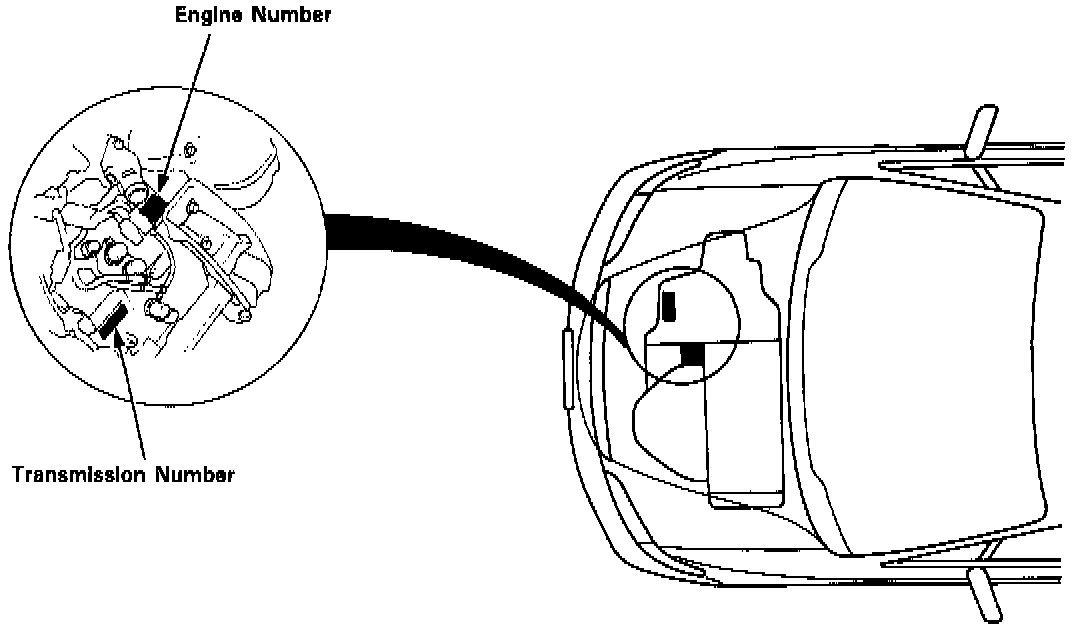 Engine Number

Transmission Number