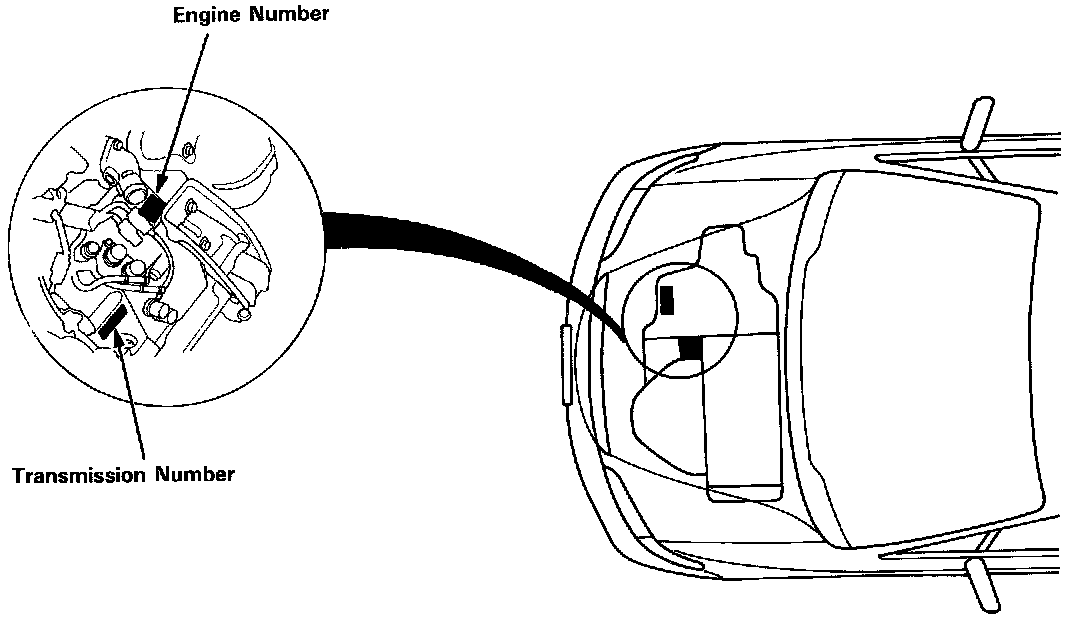 Engine Number

Transmission Number