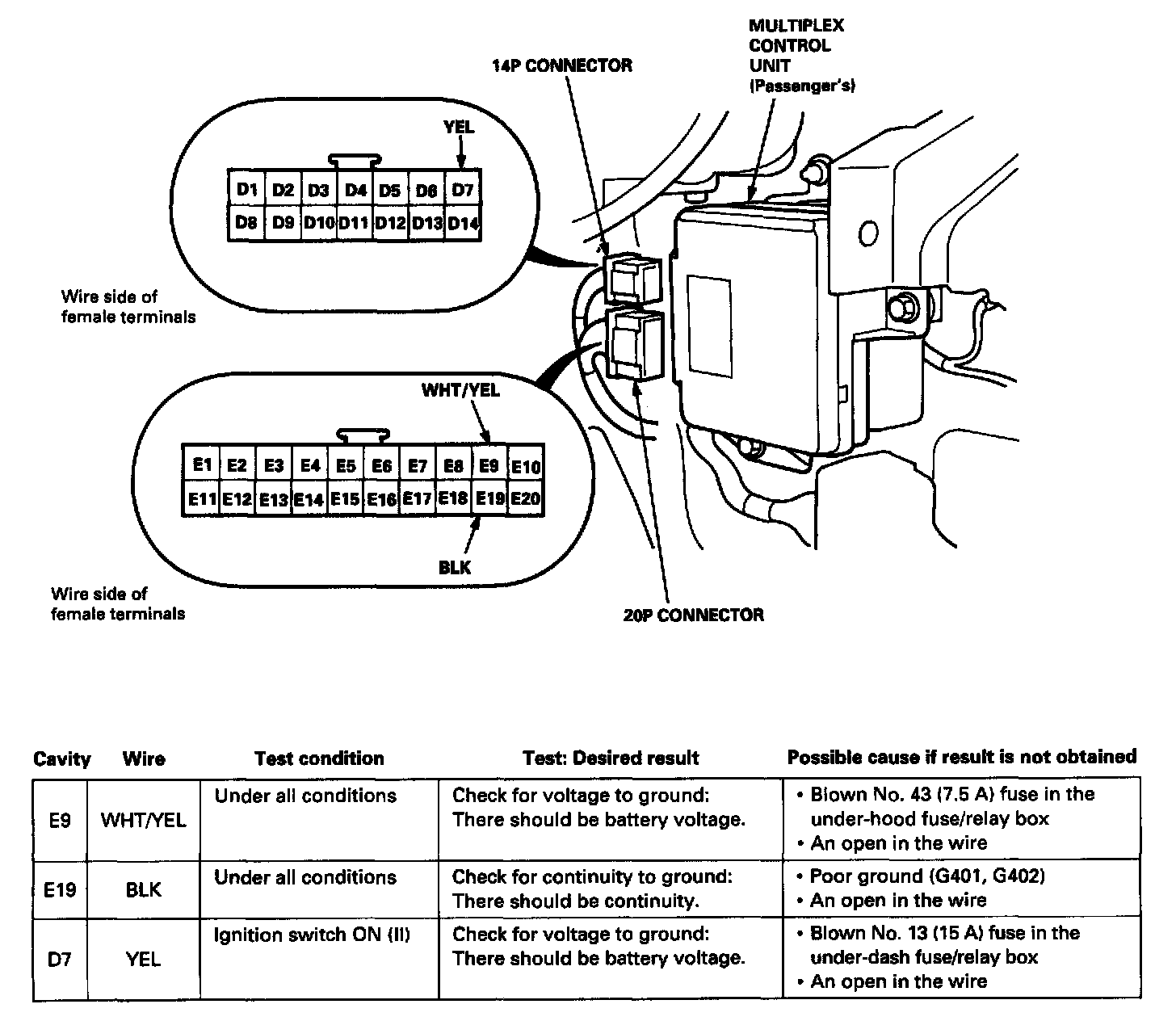 MULTIPLEX CONTROL UNIT (Passenger's)

14P CONNECTOR

YEL

| D1 | D2 | D3 | D4 | D5 | D6 | D7 |
|---|---|---|---|---|---|---|
| D8 | D9 | D10 | D11 | D12 | D13 | D14 |

Wire side of female terminals

WHT/YEL

| E1 | E2 | E3 | E4 | E5 | E6 | E7 | E8 | E9 | E10 |
|---|---|---|---|---|---|---|---|---|---|
| E11 | E12 | E13 | E14 | E15 | E16 | E17 | E18 | E19 | E20 |

BLK

Wire side of female terminals

20P CONNECTOR

| Cavity | Wire | Test condition | Test: Desired result | Possible cause if result is not obtained |
|---|---|---|---|---|
| E9 | WHT/YEL | Under all conditions | Check for voltage to ground: There should be battery voltage. | • Blown No. 43 (7.5 A) fuse in the under-hood fuse/relay box • An open in the wire |
| E19 | BLK | Under all conditions | Check for continuity to ground: There should be continuity. | • Poor ground (G401, G402) • An open in the wire |
| D7 | YEL | Ignition switch ON (II) | Check for voltage to ground: There should be battery voltage. | • Blown No. 13 (15 A) fuse in the under-dash fuse/relay box • An open in the wire |