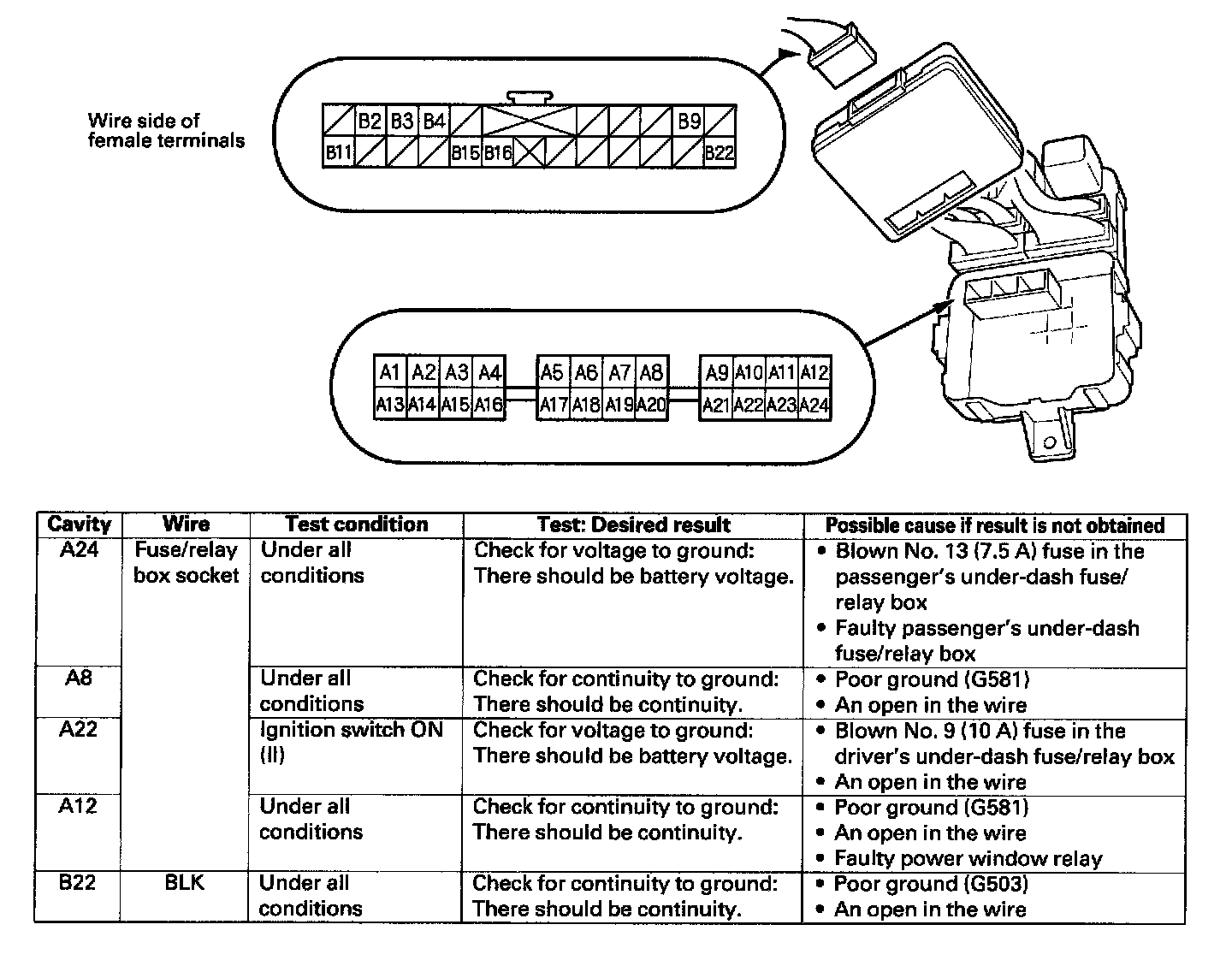 Wire side of female terminals

B2 B3 B4 B9
B11 B15 B16 B22

A1 A2 A3 A4 A5 A6 A7 A8 A9 A10 A11 A12
A13 A14 A15 A16 A17 A18 A19 A20 A21 A22 A23 A24

| Cavity | Wire | Test condition | Test: Desired result | Possible cause if result is not obtained |
|---|---|---|---|---|
| A24 | Fuse/relay box socket | Under all conditions | Check for voltage to ground: There should be battery voltage. | • Blown No. 13 (7.5 A) fuse in the passenger's under-dash fuse/relay box • Faulty passenger's under-dash fuse/relay box |
| A8 | | Under all conditions | Check for continuity to ground: There should be continuity. | • Poor ground (G581) • An open in the wire |
| A22 | | Ignition switch ON (II) | Check for voltage to ground: There should be battery voltage. | • Blown No. 9 (10 A) fuse in the driver's under-dash fuse/relay box • An open in the wire |
| A12 | | Under all conditions | Check for continuity to ground: There should be continuity. | • Poor ground (G581) • An open in the wire • Faulty power window relay |
| B22 | BLK | Under all conditions | Check for continuity to ground: There should be continuity. | • Poor ground (G503) • An open in the wire |