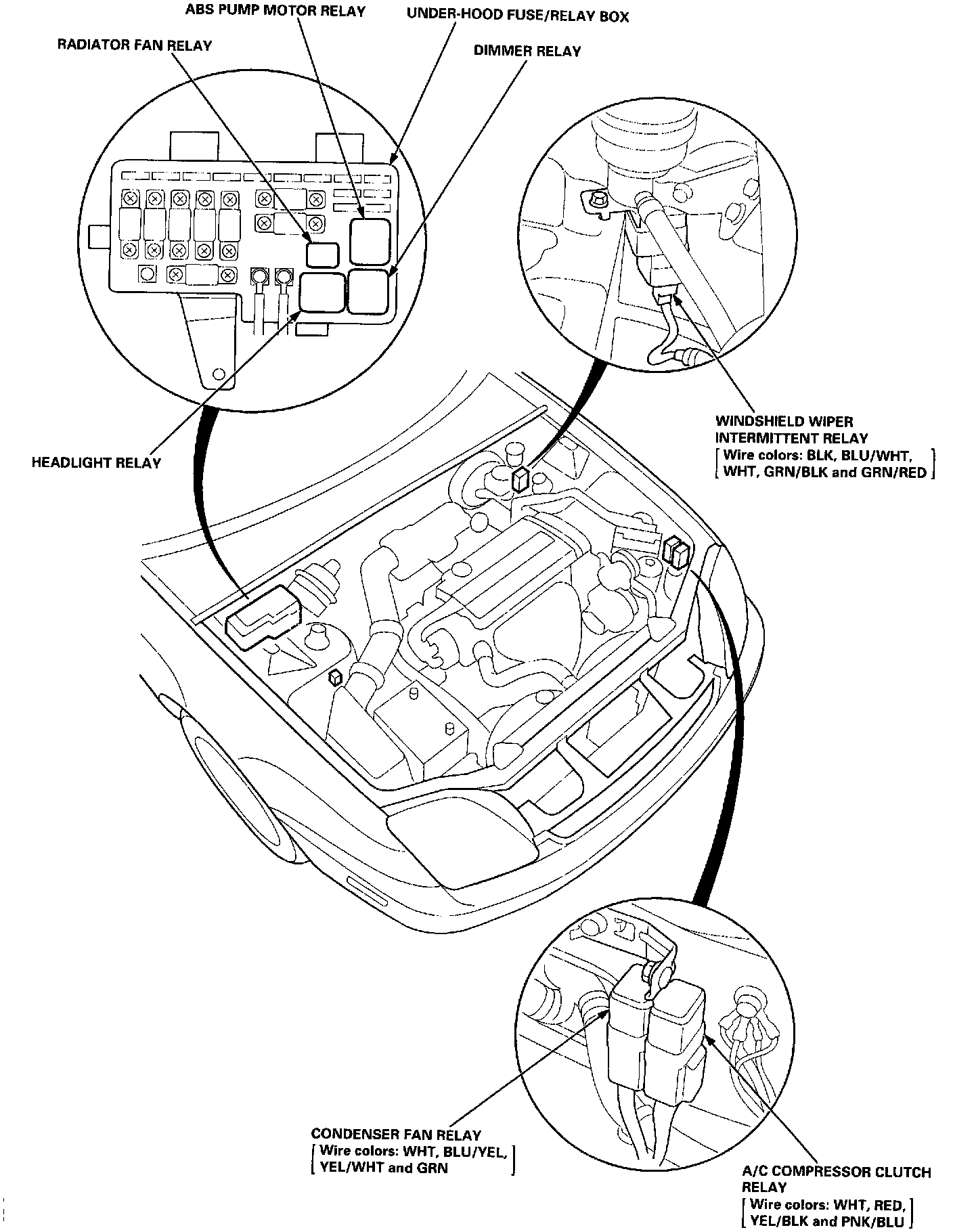 ABS PUMP MOTOR RELAY

UNDER-HOOD FUSE/RELAY BOX

RADIATOR FAN RELAY

DIMMER RELAY

HEADLIGHT RELAY

WINDSHIELD WIPER INTERMITTENT RELAY
[Wire colors: BLK, BLU/WHT, WHT, GRN/BLK and GRN/RED]

CONDENSER FAN RELAY
[Wire colors: WHT, BLU/YEL, YEL/WHT and GRN]

A/C COMPRESSOR CLUTCH RELAY
[Wire colors: WHT, RED, YEL/BLK and PNK/BLU]