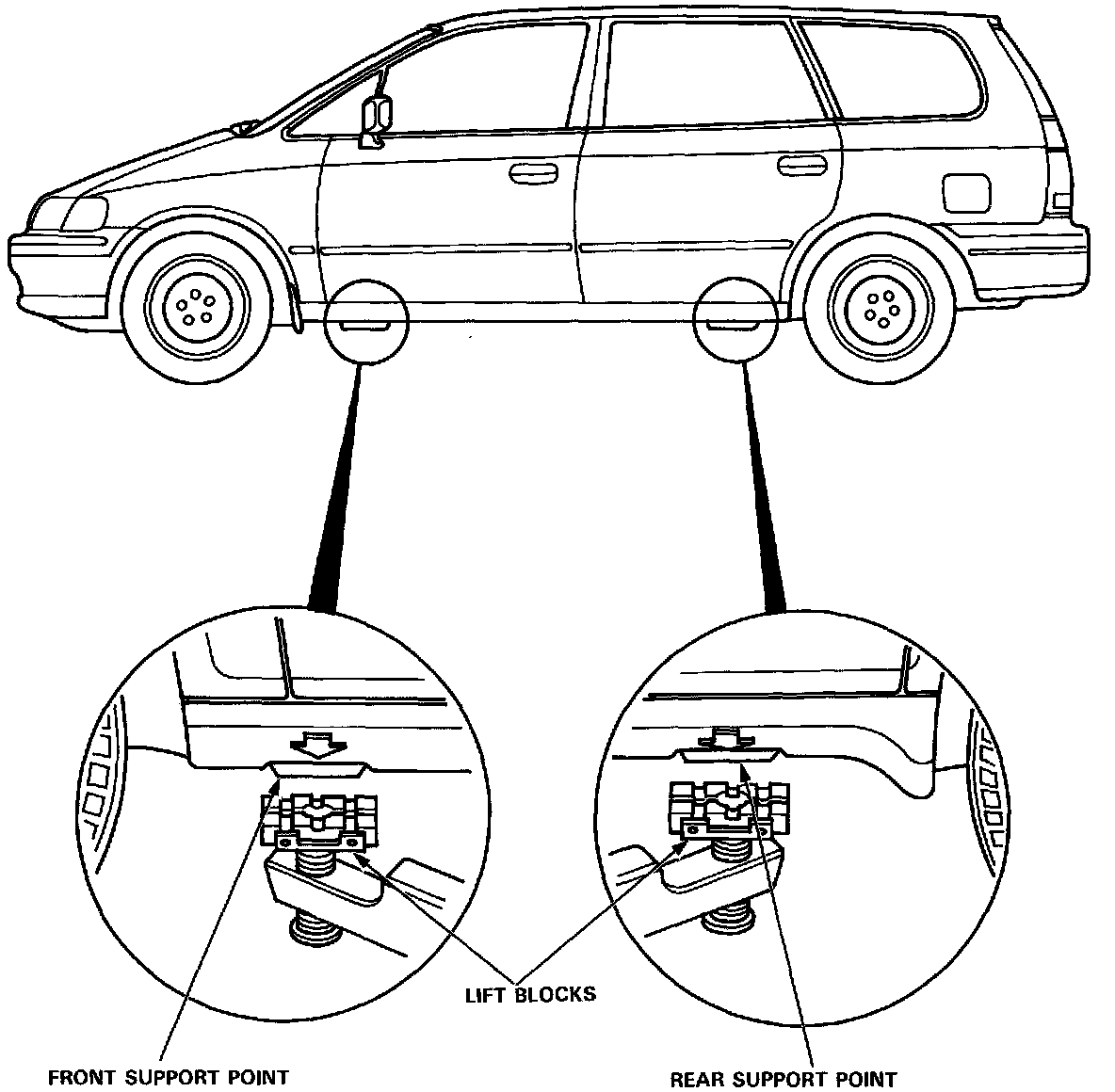 LIFT BLOCKS

FRONT SUPPORT POINT

REAR SUPPORT POINT