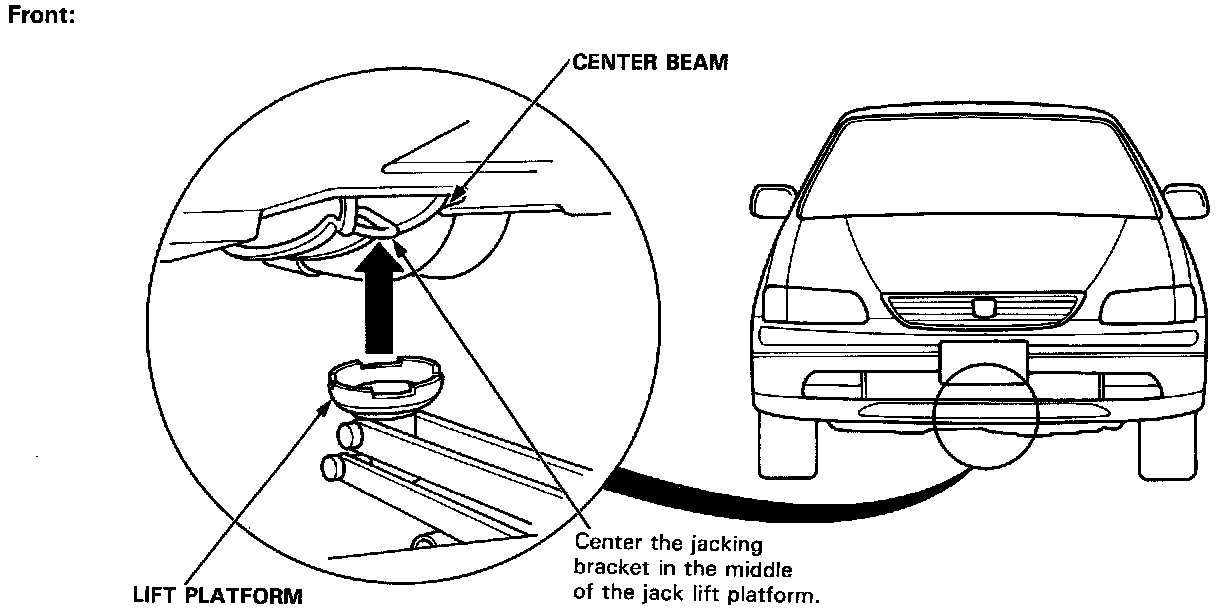 Front:

CENTER BEAM

LIFT PLATFORM

Center the jacking bracket in the middle of the jack lift platform.