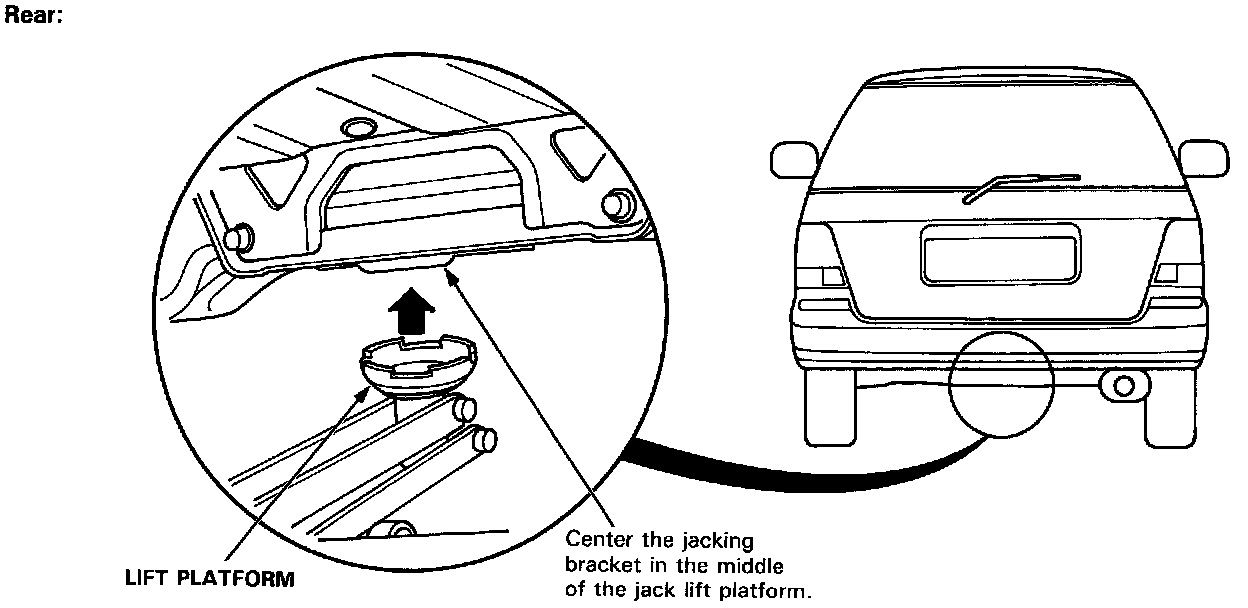 Rear:

LIFT PLATFORM

Center the jacking bracket in the middle of the jack lift platform.