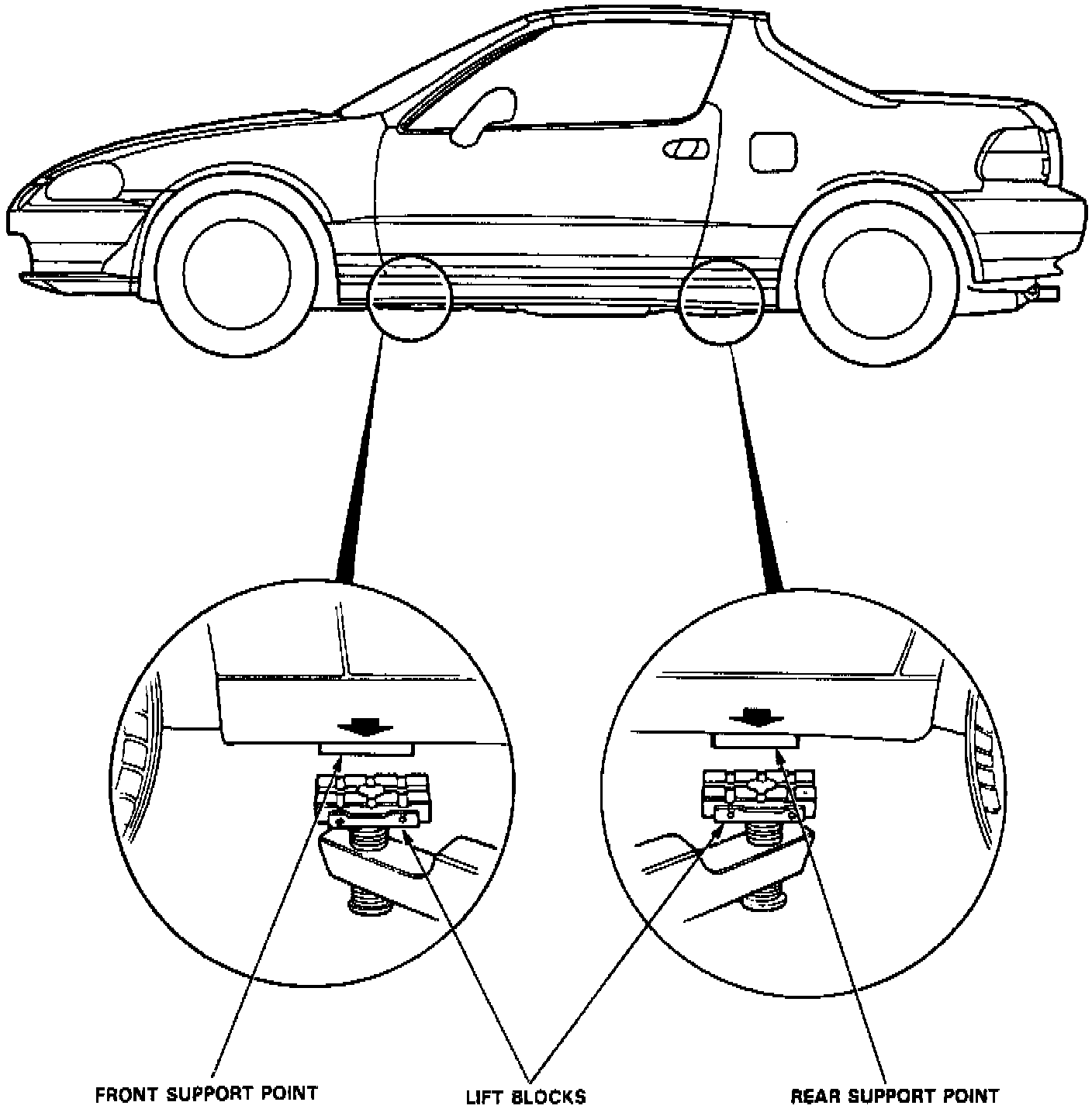 FRONT SUPPORT POINT

LIFT BLOCKS

REAR SUPPORT POINT