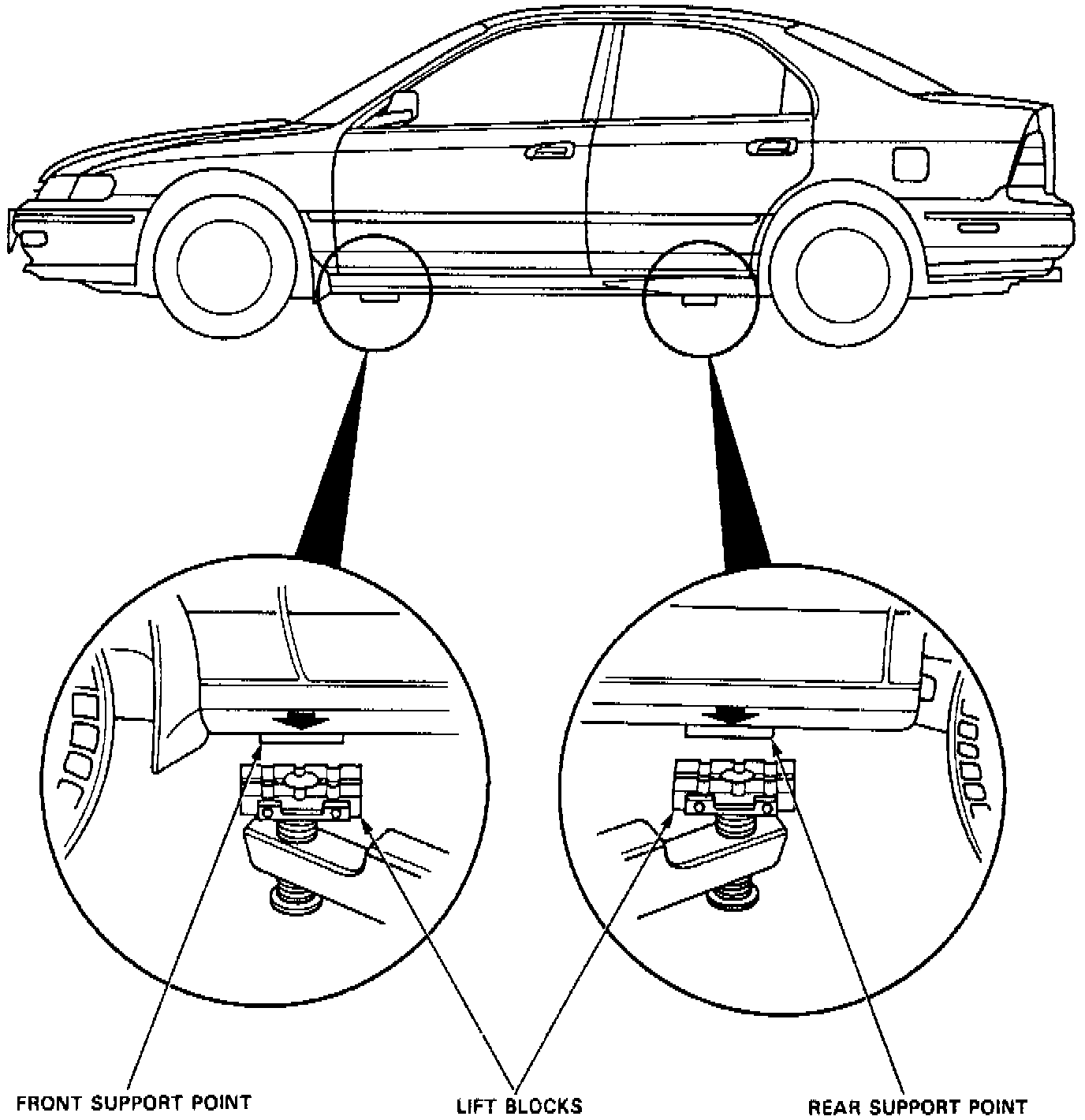 FRONT SUPPORT POINT
LIFT BLOCKS
REAR SUPPORT POINT