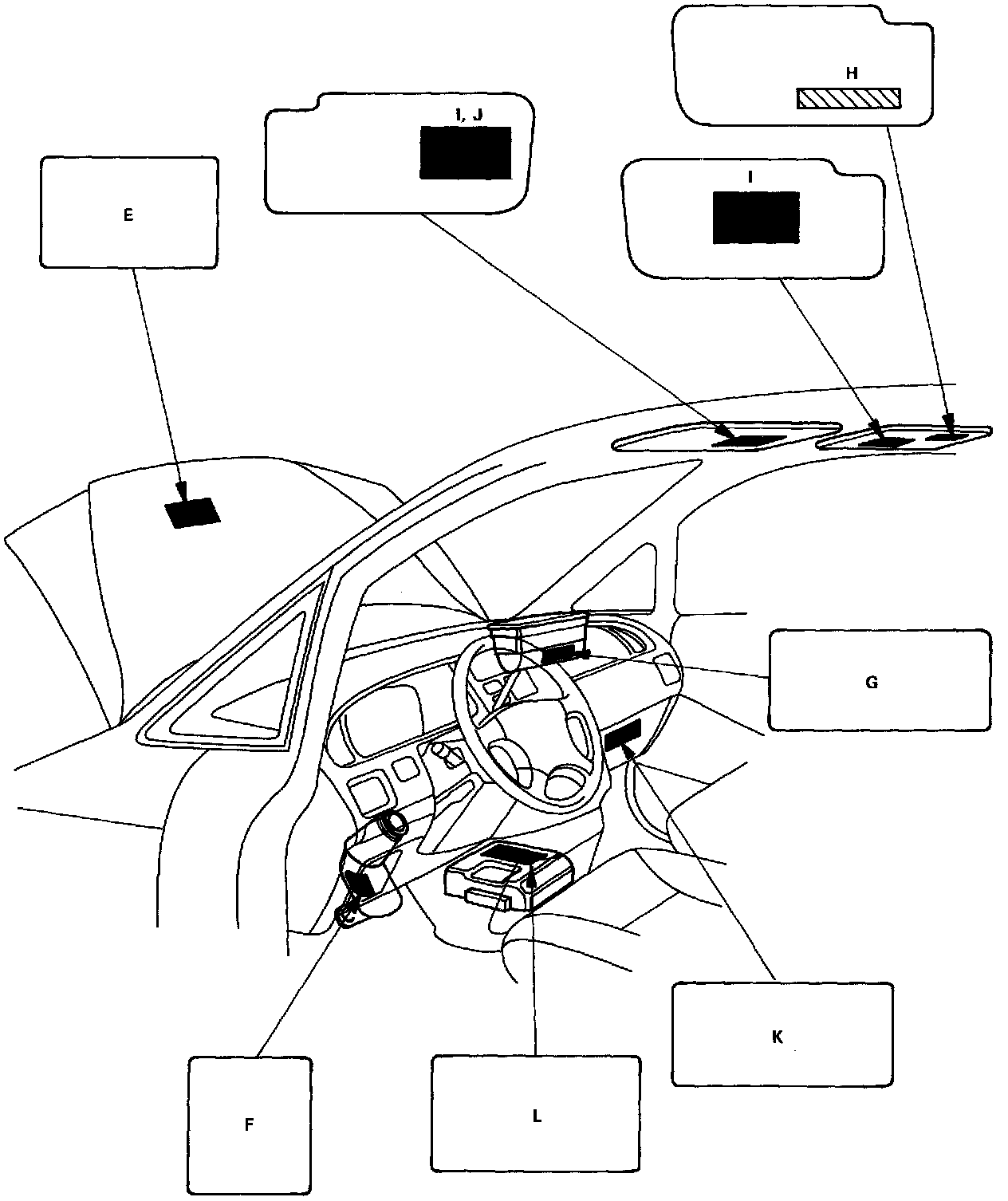 H

I, J

I

E

G

K

F

L