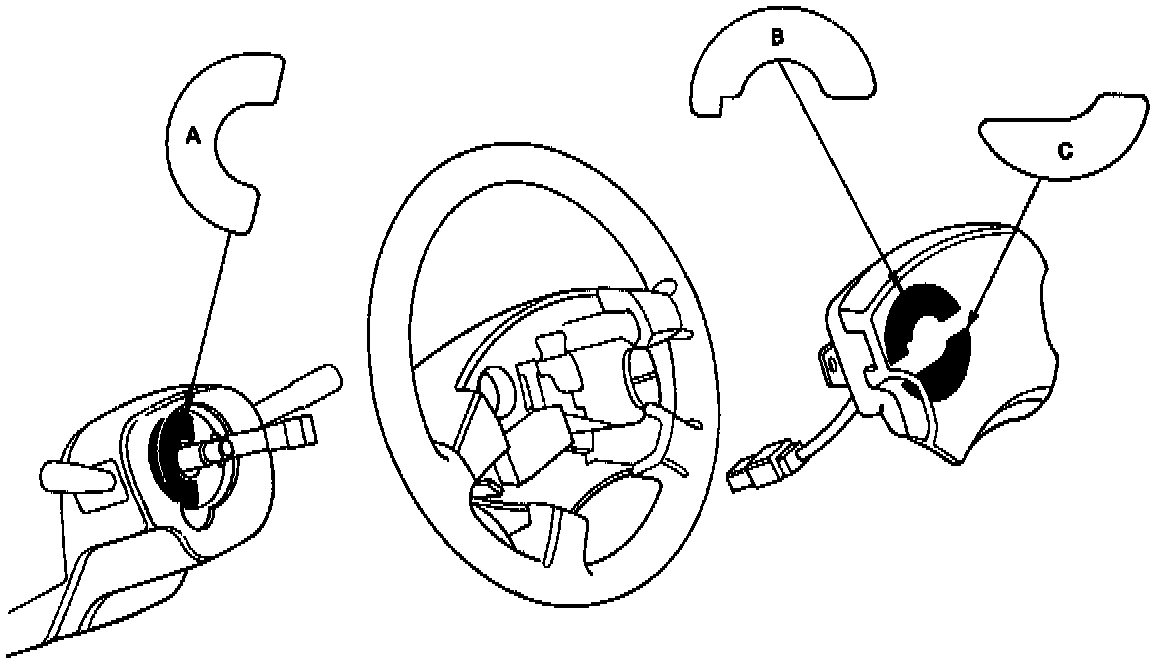 A

B

C