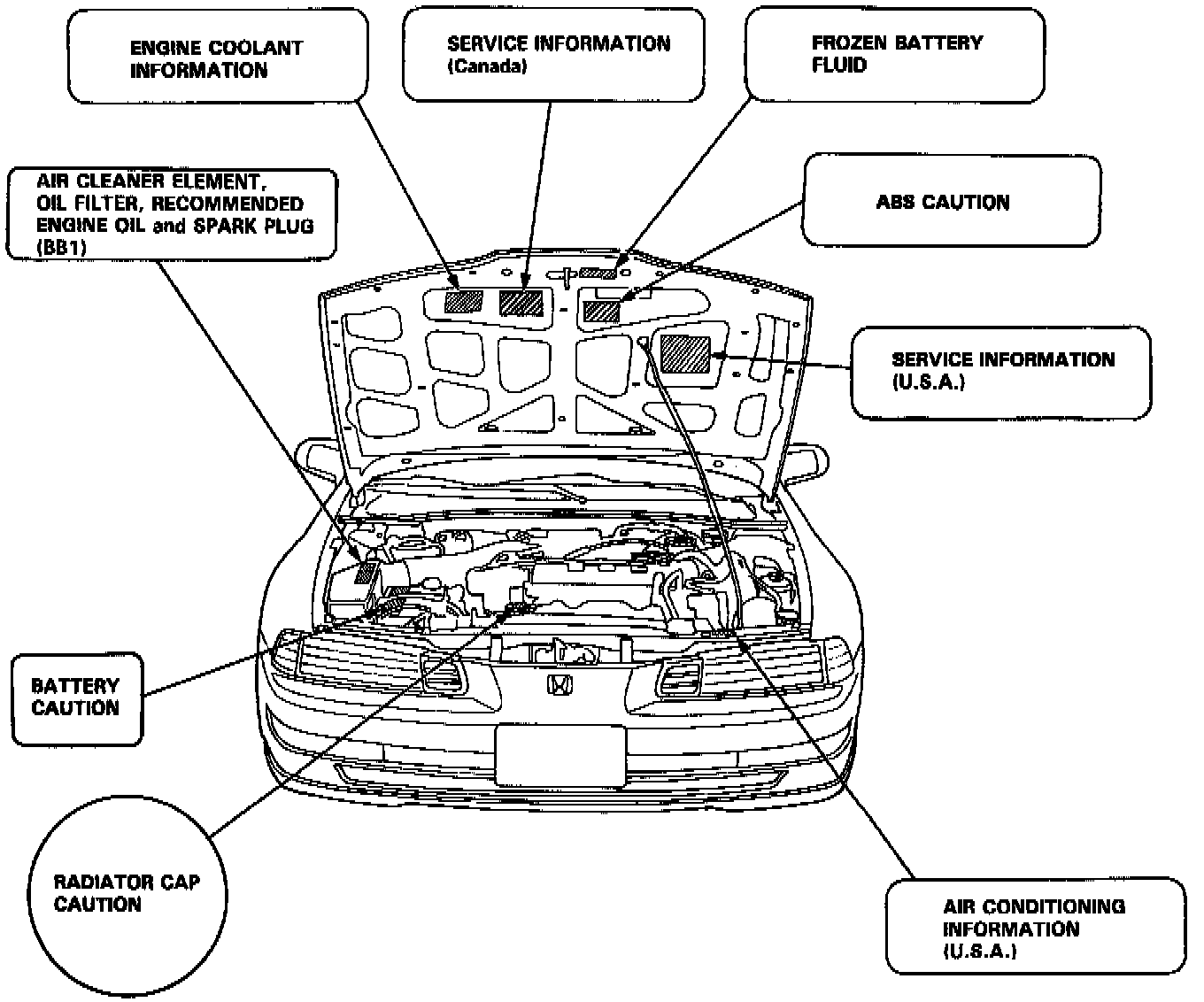 ENGINE COOLANT INFORMATION

SERVICE INFORMATION (Canada)

FROZEN BATTERY FLUID

AIR CLEANER ELEMENT, OIL FILTER, RECOMMENDED ENGINE OIL and SPARK PLUG (BB1)

ABS CAUTION

SERVICE INFORMATION (U.S.A.)

BATTERY CAUTION

RADIATOR CAP CAUTION

AIR CONDITIONING INFORMATION (U.S.A.)