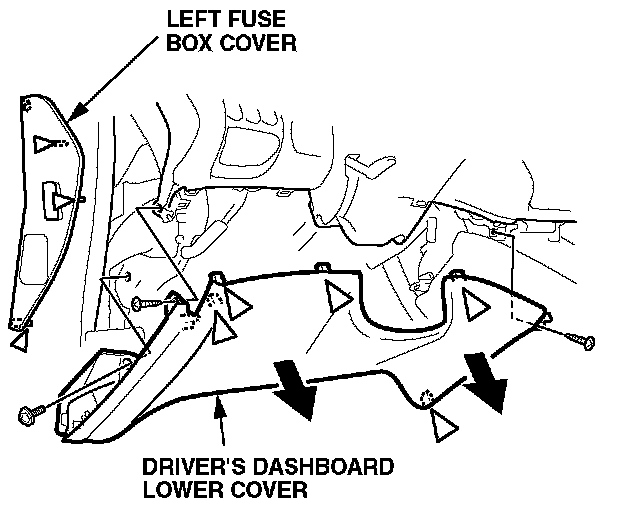 LEFT FUSE BOX COVER

DRIVER'S DASHBOARD LOWER COVER