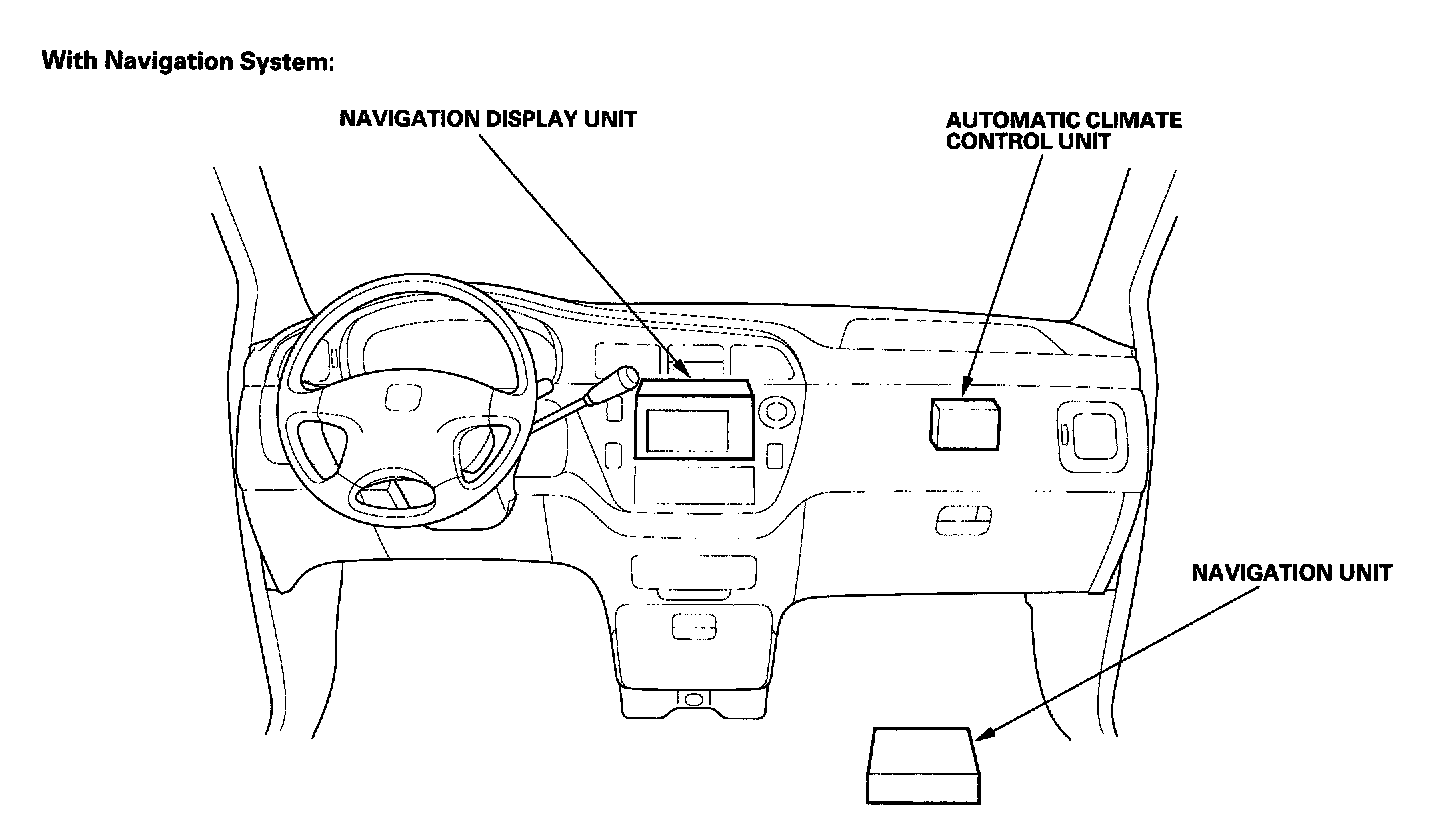 With Navigation System:

NAVIGATION DISPLAY UNIT

AUTOMATIC CLIMATE CONTROL UNIT

NAVIGATION UNIT