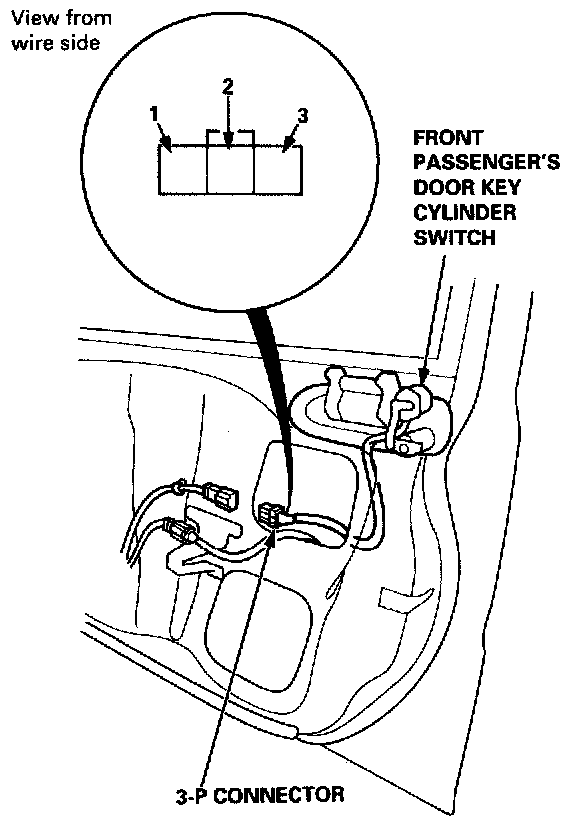 View from wire side

1
2
3

FRONT PASSENGER'S DOOR KEY CYLINDER SWITCH

3-P CONNECTOR