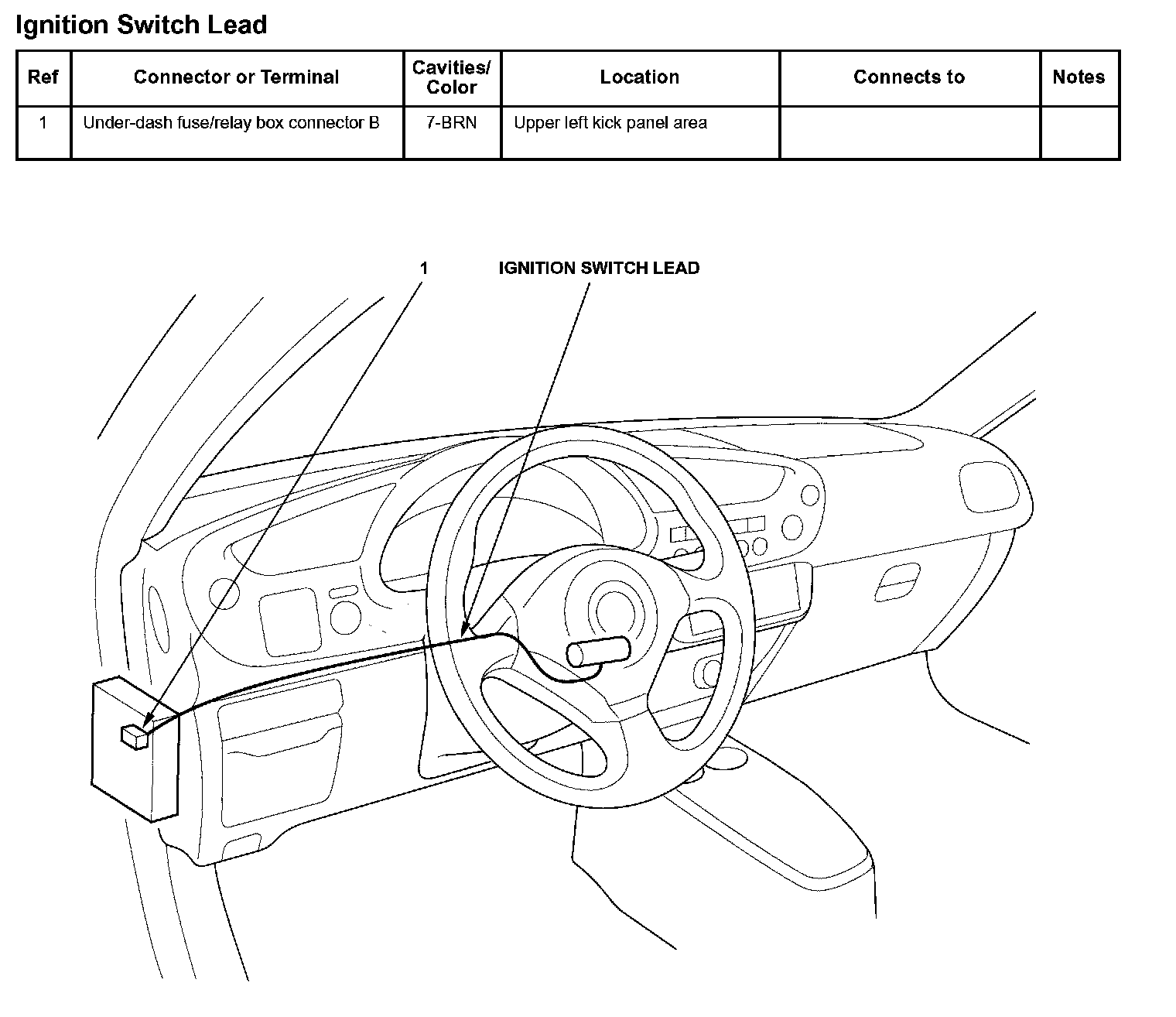 Ignition Switch Lead

| Ref | Connector or Terminal | Cavities/ Color | Location | Connects to | Notes |
|---|---|---|---|---|---|
| 1 | Under-dash fuse/relay box connector B | 7-BRN | Upper left kick panel area | | |

1

IGNITION SWITCH LEAD