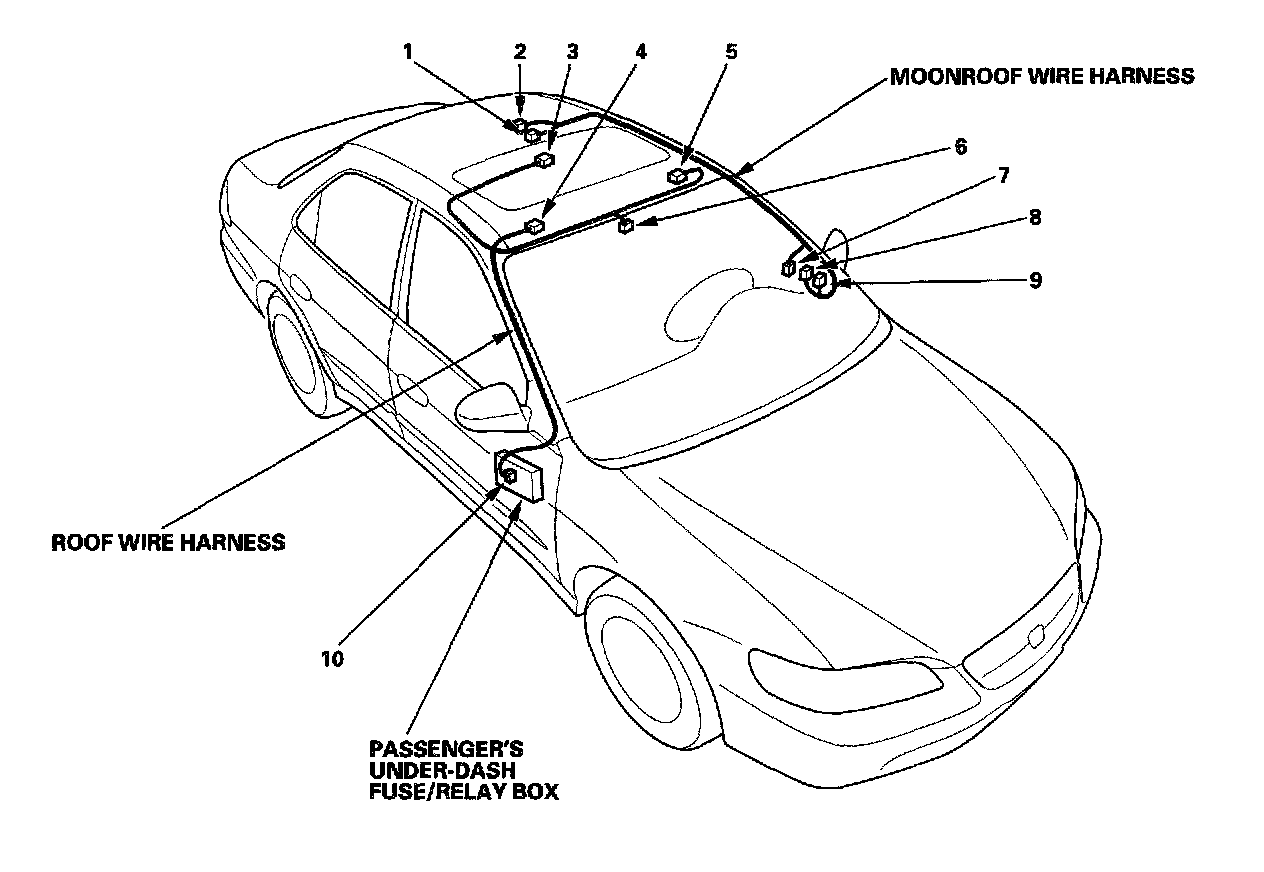 1
2
3
4
5
MOONROOF WIRE HARNESS
6
7
8
9
ROOF WIRE HARNESS
10
PASSENGER'S UNDER-DASH FUSE/RELAY BOX