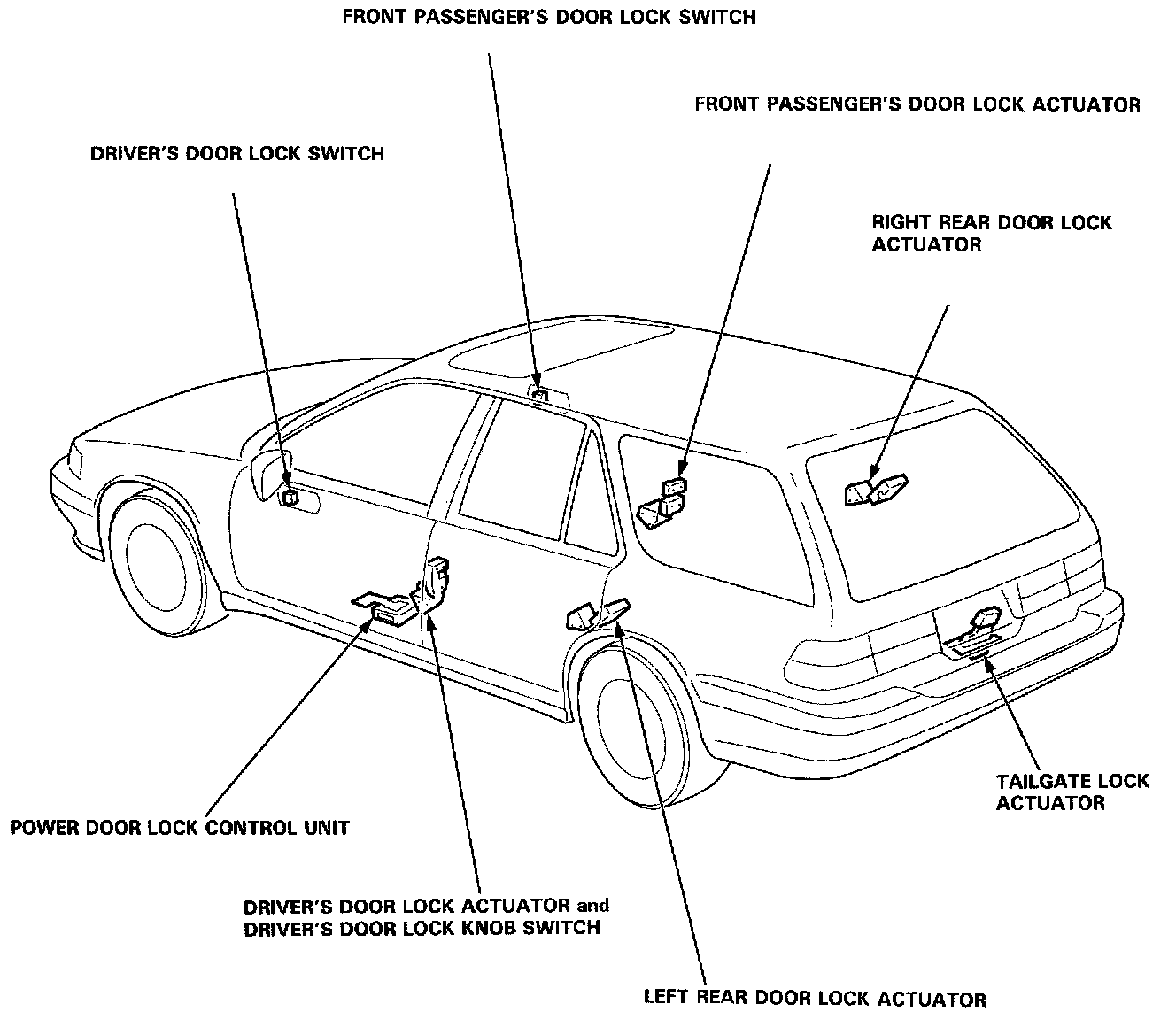 FRONT PASSENGER'S DOOR LOCK SWITCH

FRONT PASSENGER'S DOOR LOCK ACTUATOR

DRIVER'S DOOR LOCK SWITCH

RIGHT REAR DOOR LOCK ACTUATOR

TAILGATE LOCK ACTUATOR

POWER DOOR LOCK CONTROL UNIT

DRIVER'S DOOR LOCK ACTUATOR and DRIVER'S DOOR LOCK KNOB SWITCH

LEFT REAR DOOR LOCK ACTUATOR