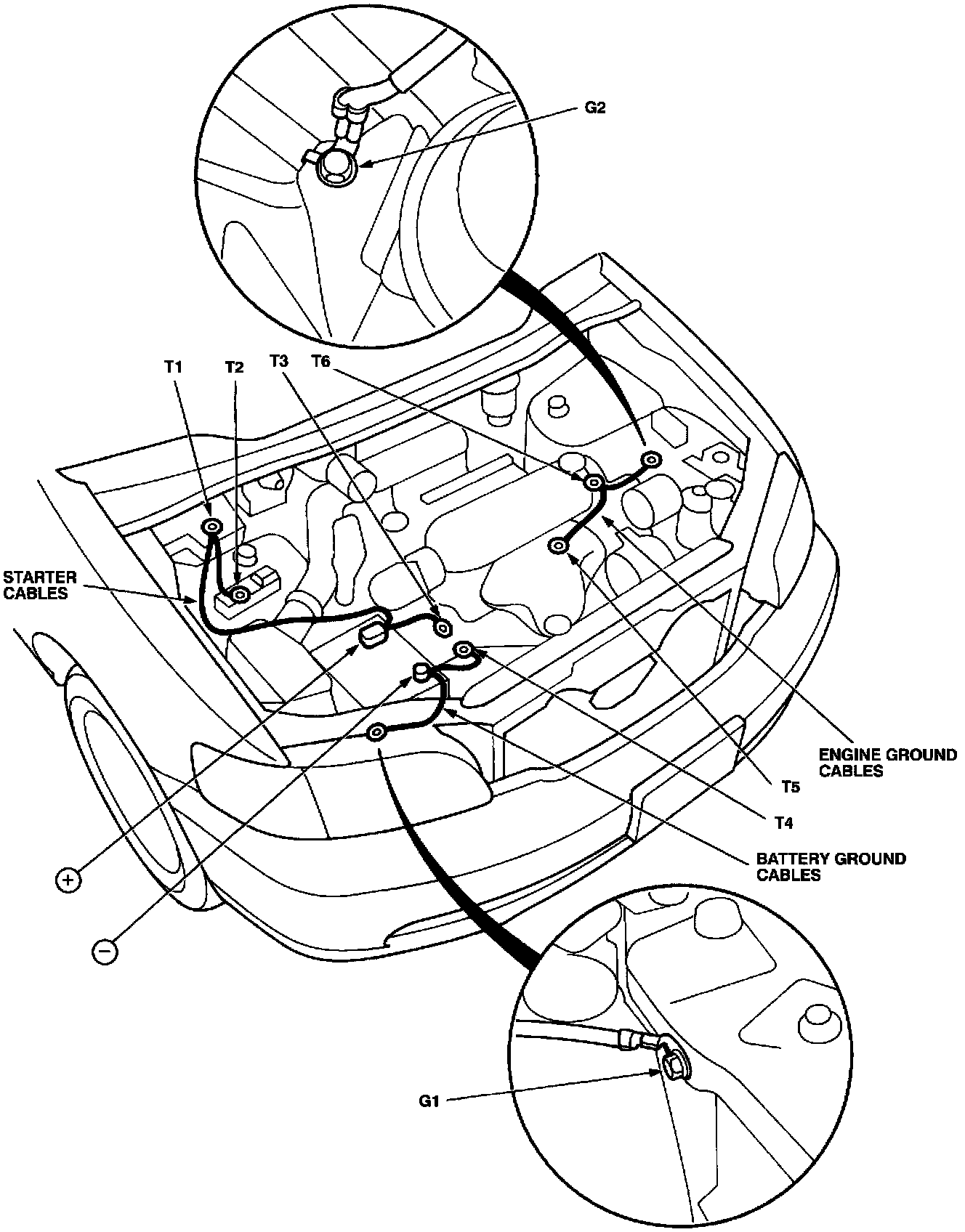 G2

T1
T2
T3
T6

STARTER CABLES

ENGINE GROUND CABLES

T5

T4

BATTERY GROUND CABLES

+

−

G1