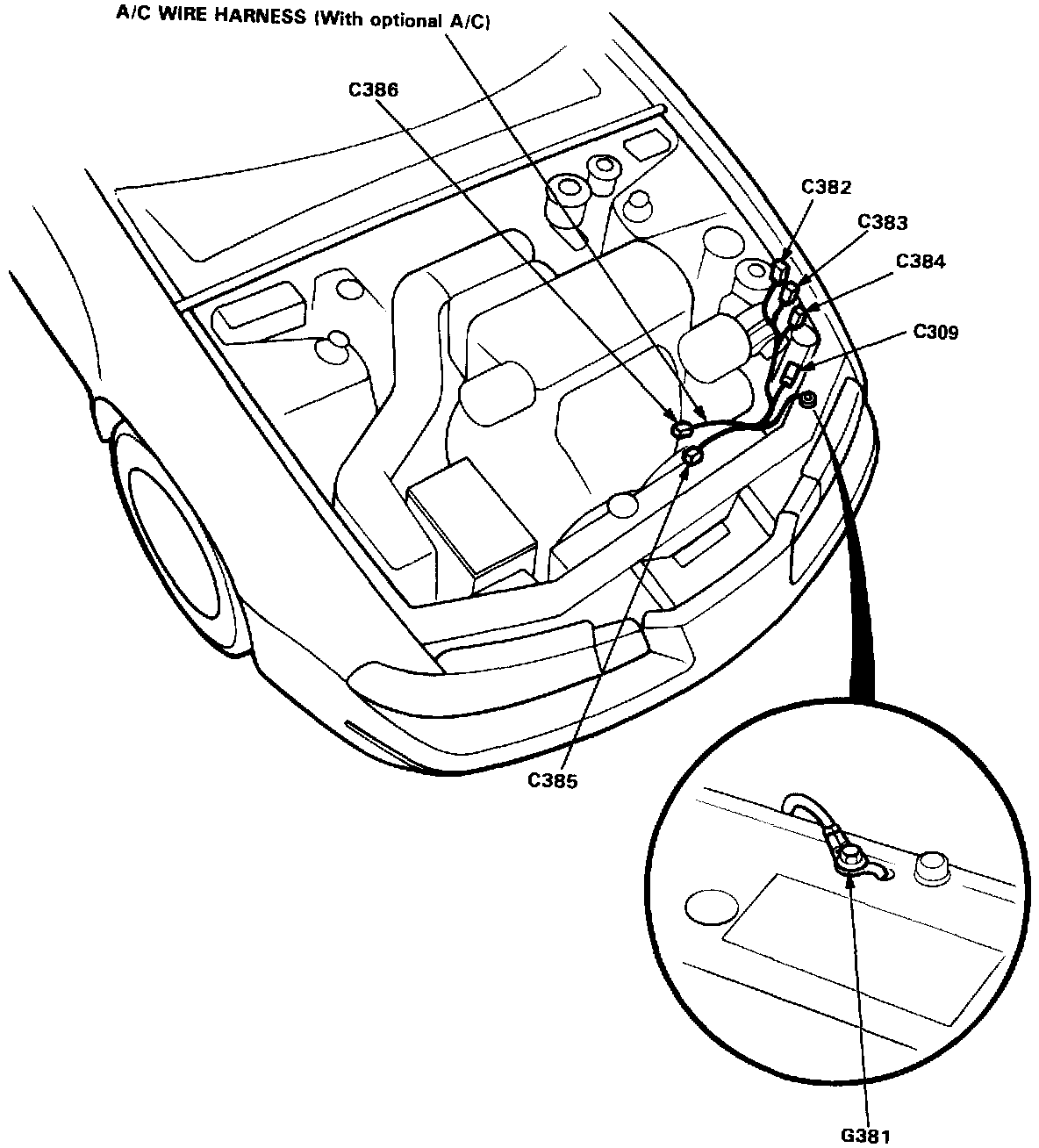 A/C WIRE HARNESS (With optional A/C)

C386

C382

C383

C384

C309

C385

G381