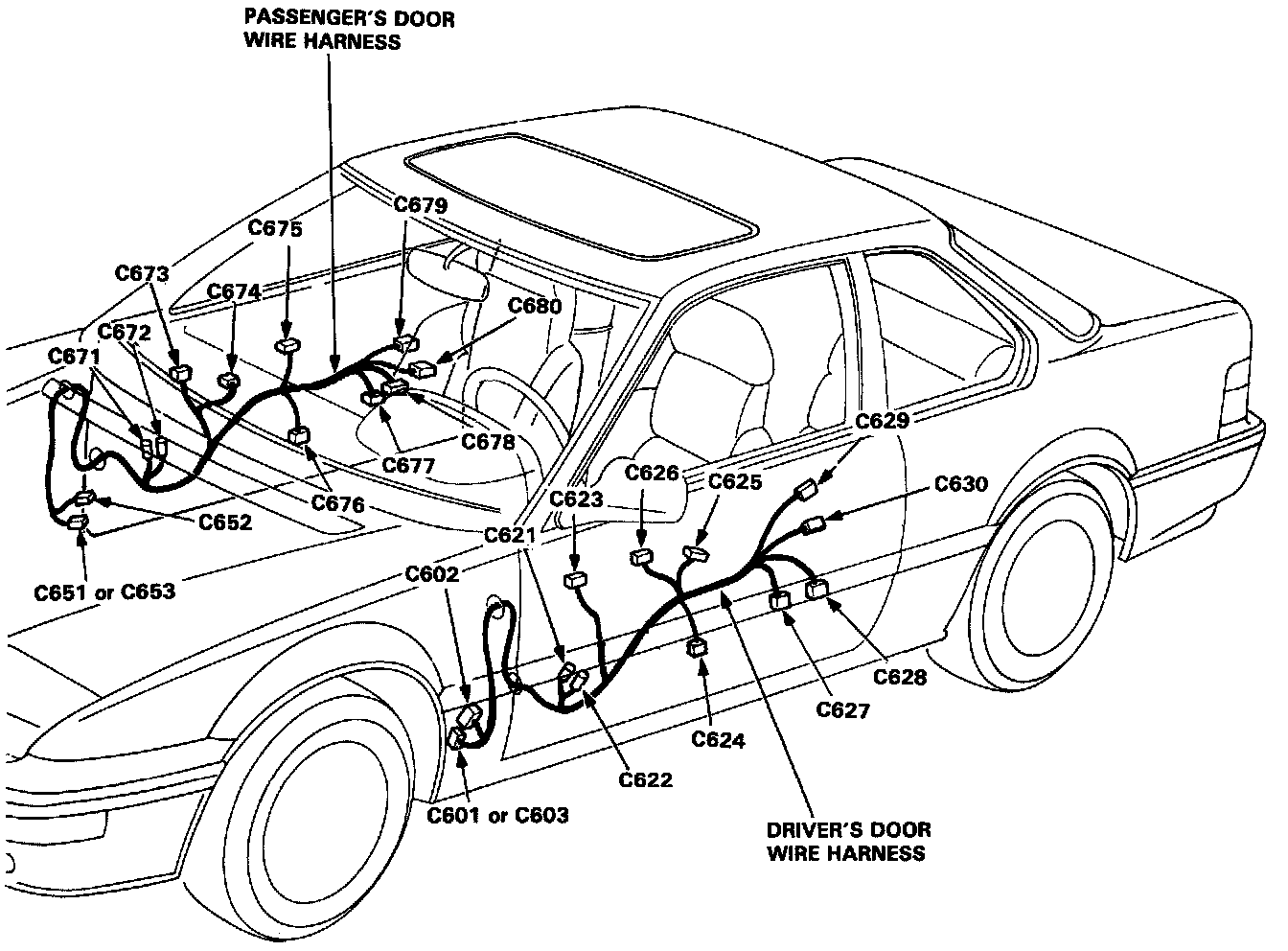 PASSENGER'S DOOR WIRE HARNESS

C679
C675
C673
C674
C680
C672
C671
C678
C677
C676
C652
C651 or C653
C629
C626
C625
C630
C623
C621
C602
C628
C627
C624
C622
C601 or C603

DRIVER'S DOOR WIRE HARNESS