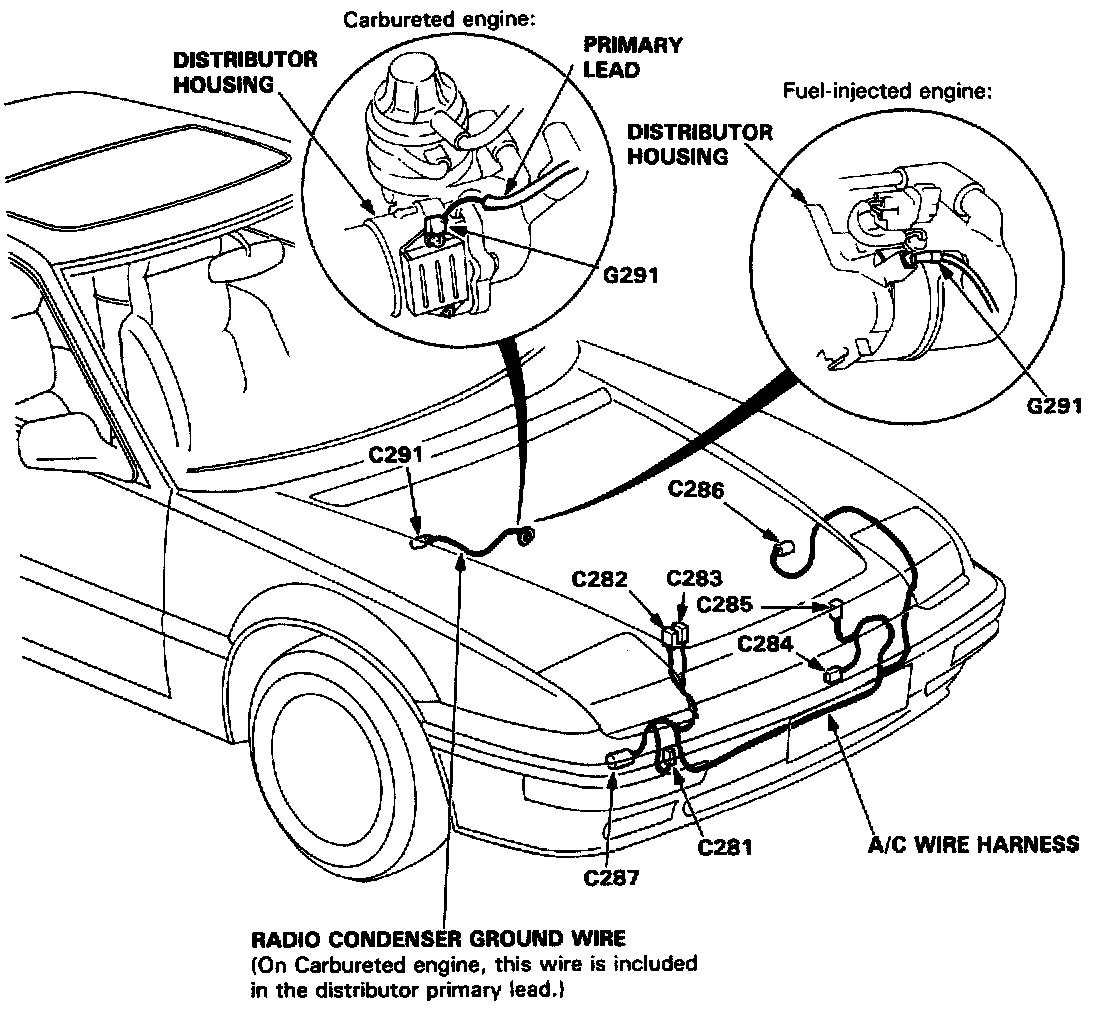 Carbureted engine:

DISTRIBUTOR HOUSING

PRIMARY LEAD

G291

Fuel-injected engine:

DISTRIBUTOR HOUSING

G291

C291

C286

C282

C283

C285

C284

C281

C287

A/C WIRE HARNESS

RADIO CONDENSER GROUND WIRE
(On Carbureted engine, this wire is included in the distributor primary lead.)