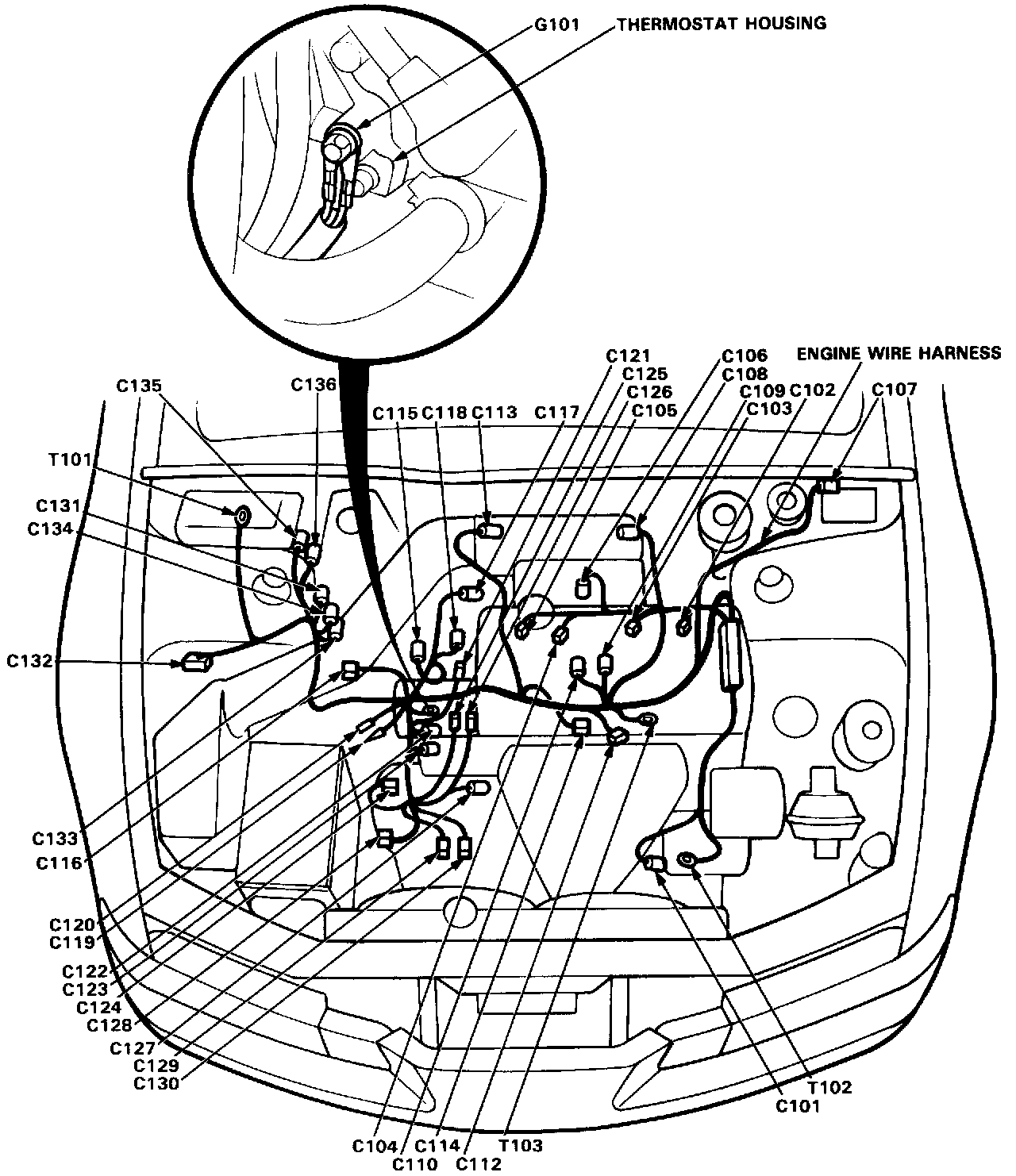 G101
THERMOSTAT HOUSING

C121
C125
C126
C105
C106
C108
C109
C102
C103
ENGINE WIRE HARNESS
C107
C135
C136
C115
C118
C113
C117
T101
C131
C134
C132
C133
C116
C120
C119
C122
C123
C124
C128
C127
C129
C130
C104
C110
C114
C112
T103
C101
T102