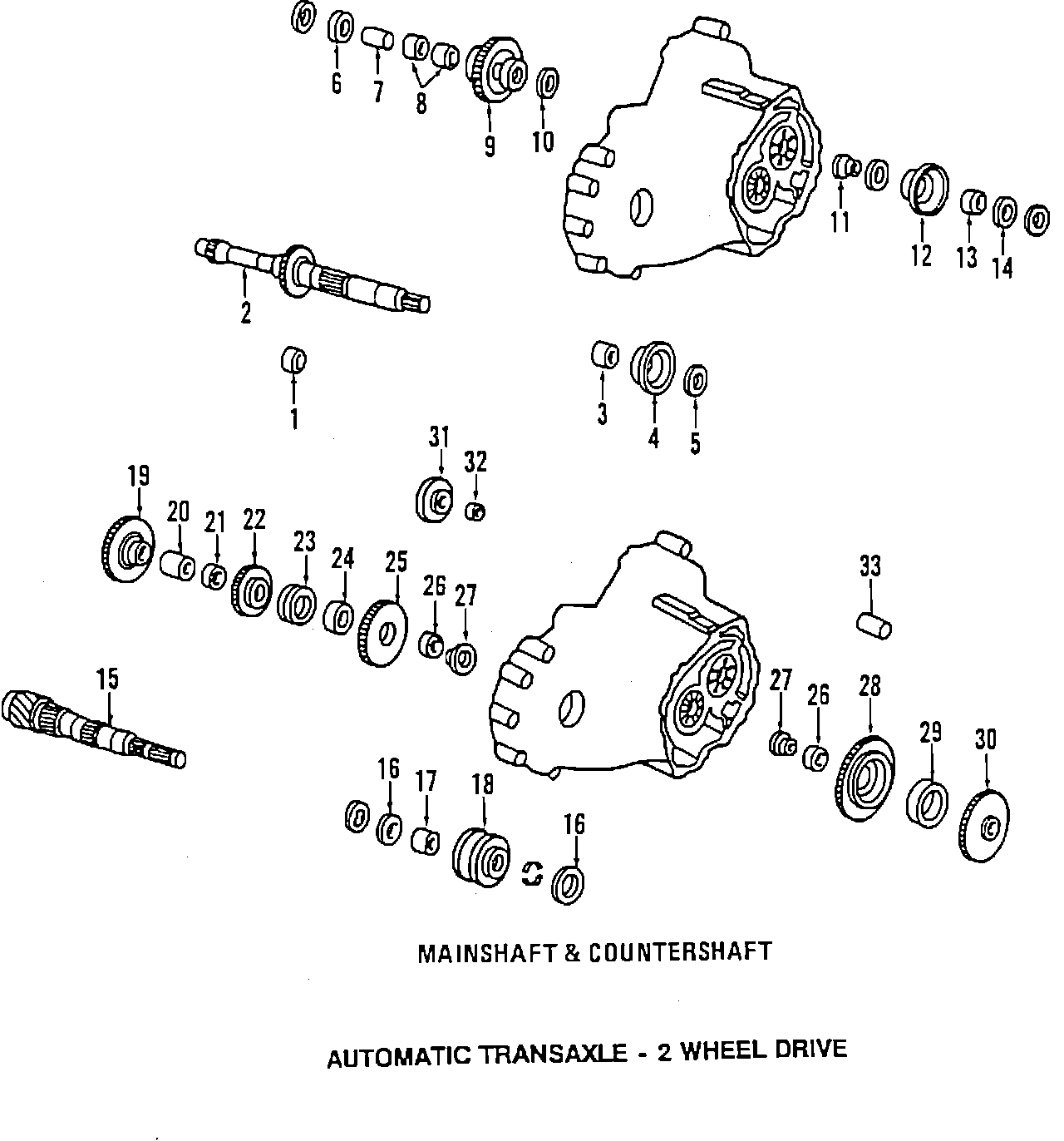 6
7
8
9
10
11
12
13
14
2
1
3
4
5
31
32
19
20
21
22
23
24
25
26
27
33
15
27
26
28
29
30
16
17
18
16

MAINSHAFT & COUNTERSHAFT

AUTOMATIC TRANSAXLE - 2 WHEEL DRIVE