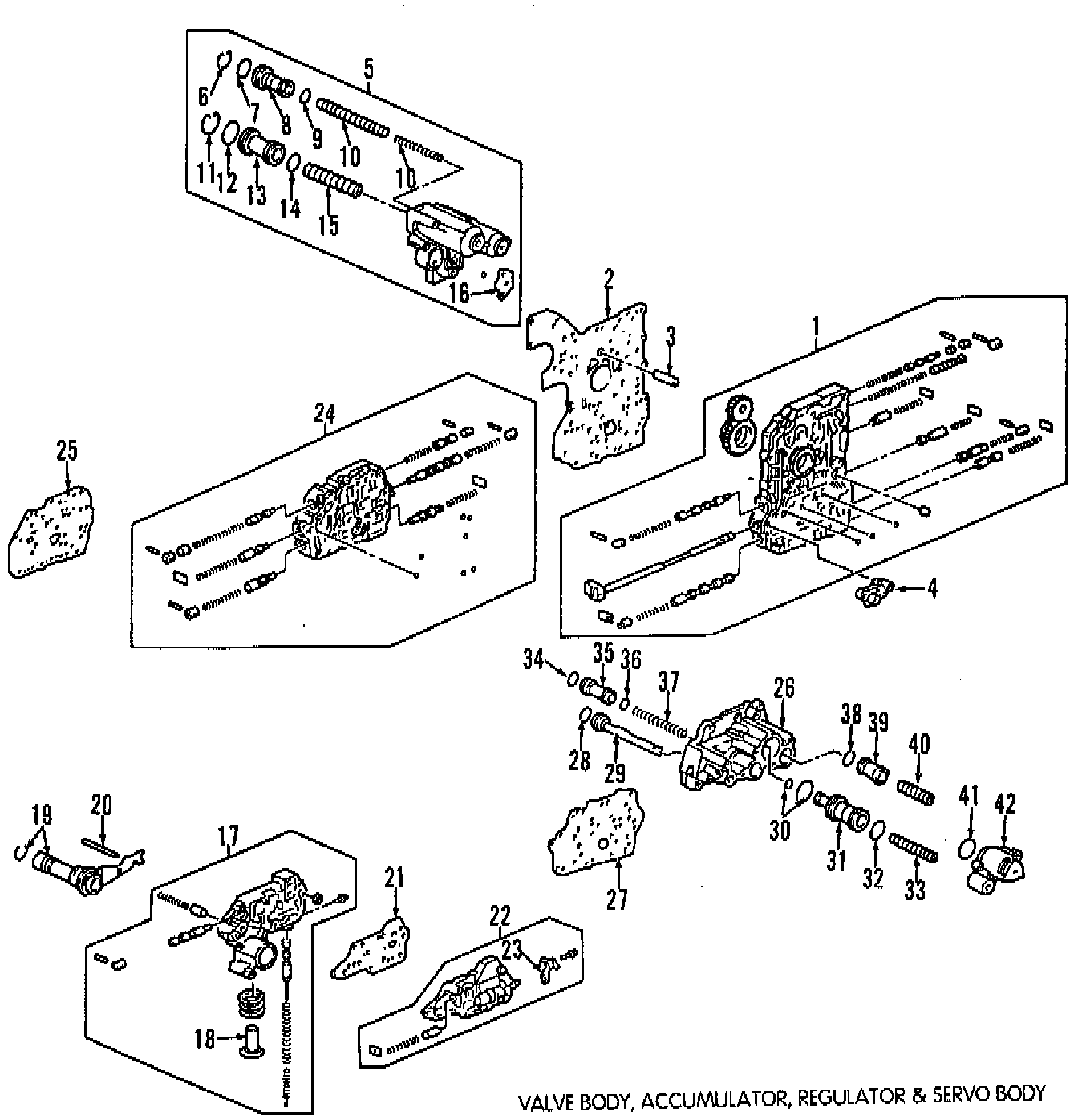 5
6
7
8
9
10
10
11
12
13
14
15
16
2
3
1
24
25
4
34
35
36
37
26
38
39
40
28
29
30
31
32
33
41
42
27
19
20
17
21
22
23
18
VALVE BODY, ACCUMULATOR, REGULATOR & SERVO BODY