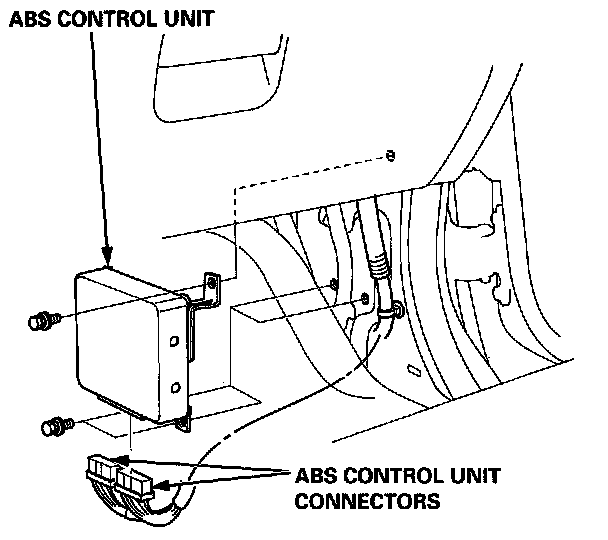 ABS CONTROL UNIT

ABS CONTROL UNIT CONNECTORS