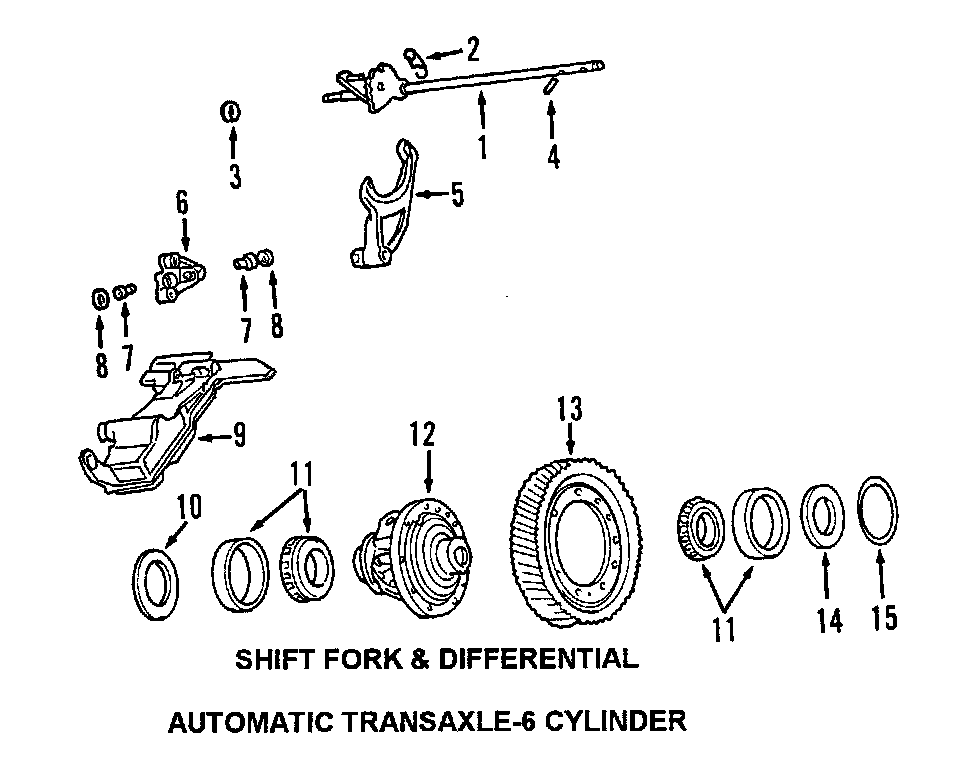 2
1
4
3
5
6
7
8
8
7
9
13
12
11
10
11
14
15

SHIFT FORK & DIFFERENTIAL

AUTOMATIC TRANSAXLE-6 CYLINDER