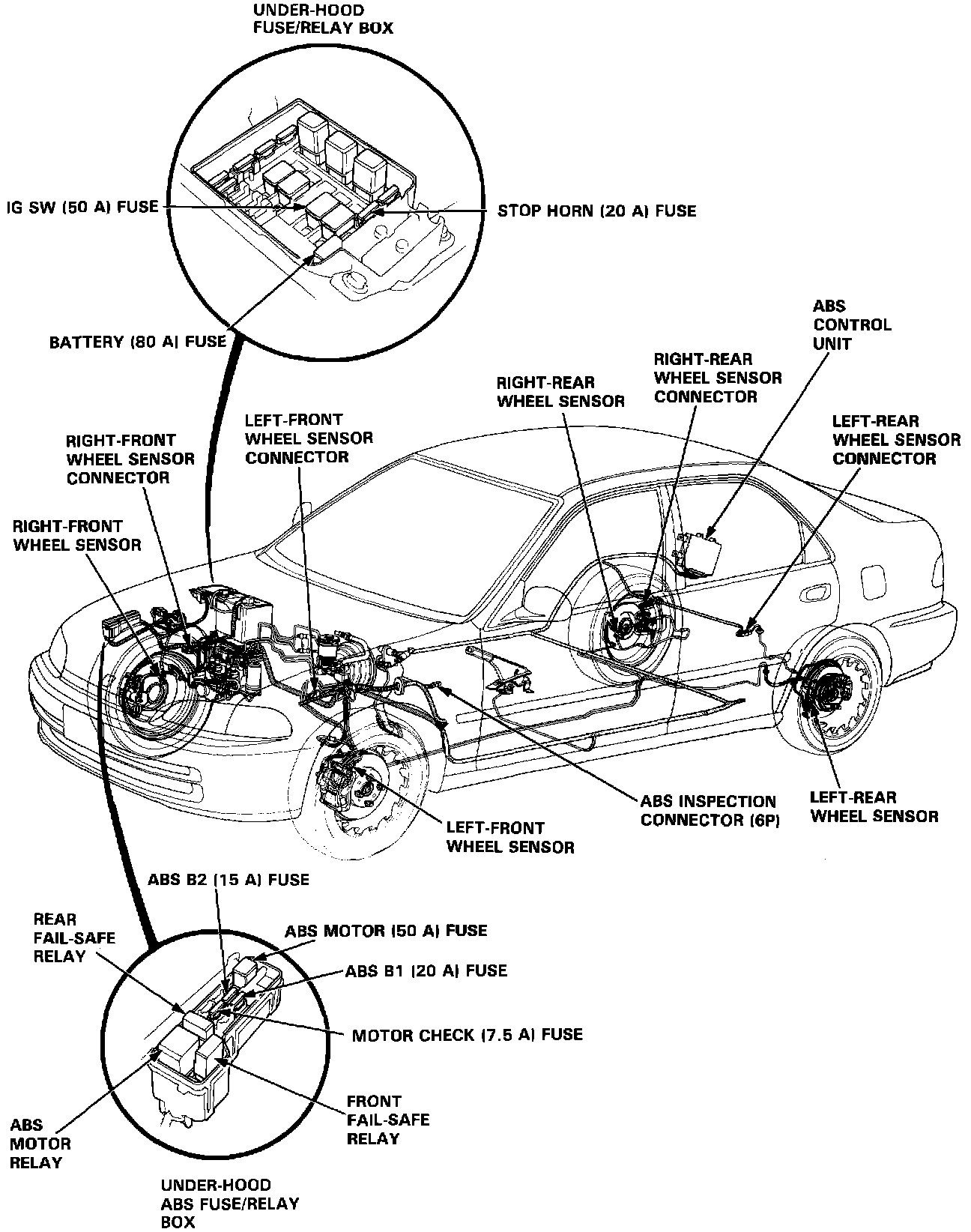 UNDER-HOOD FUSE/RELAY BOX

IG SW (50 A) FUSE

STOP HORN (20 A) FUSE

BATTERY (80 A) FUSE

ABS CONTROL UNIT

RIGHT-REAR WHEEL SENSOR CONNECTOR

RIGHT-REAR WHEEL SENSOR

LEFT-REAR WHEEL SENSOR CONNECTOR

LEFT-FRONT WHEEL SENSOR CONNECTOR

RIGHT-FRONT WHEEL SENSOR CONNECTOR

RIGHT-FRONT WHEEL SENSOR

ABS INSPECTION CONNECTOR (6P)

LEFT-REAR WHEEL SENSOR

LEFT-FRONT WHEEL SENSOR

ABS B2 (15 A) FUSE

REAR FAIL-SAFE RELAY

ABS MOTOR (50 A) FUSE

ABS B1 (20 A) FUSE

MOTOR CHECK (7.5 A) FUSE

FRONT FAIL-SAFE RELAY

ABS MOTOR RELAY

UNDER-HOOD ABS FUSE/RELAY BOX