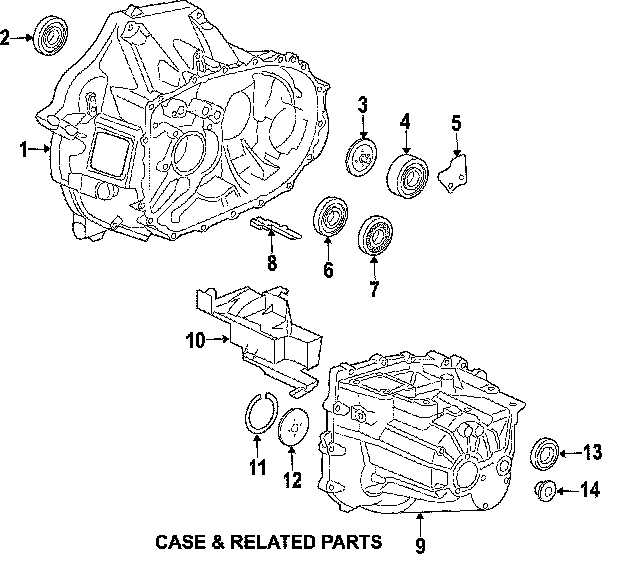 2
1
3
4
5
8
6
7
10
11
12
13
14
9
CASE & RELATED PARTS