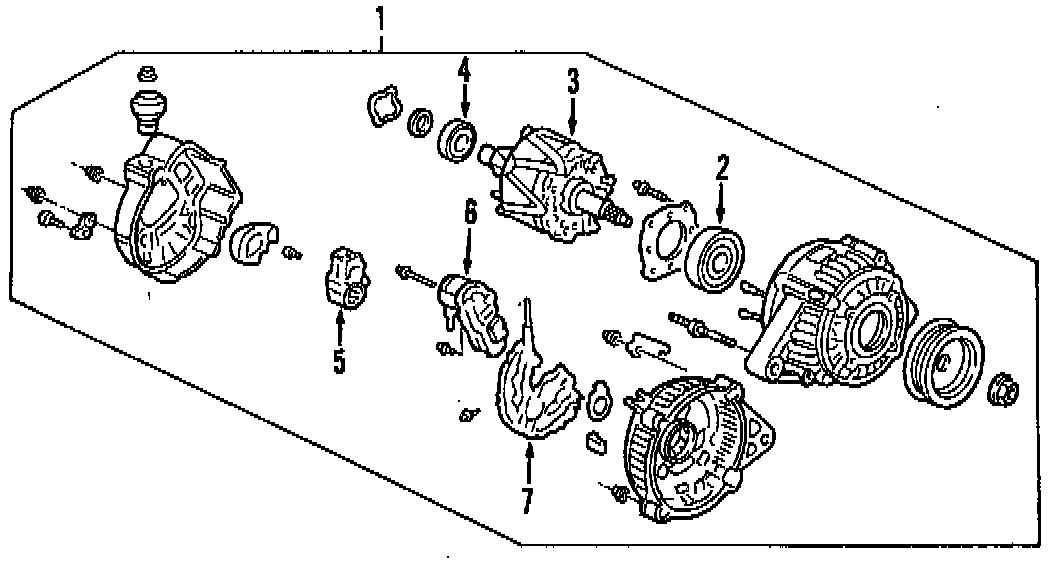 1
4
3
2
6
5
7