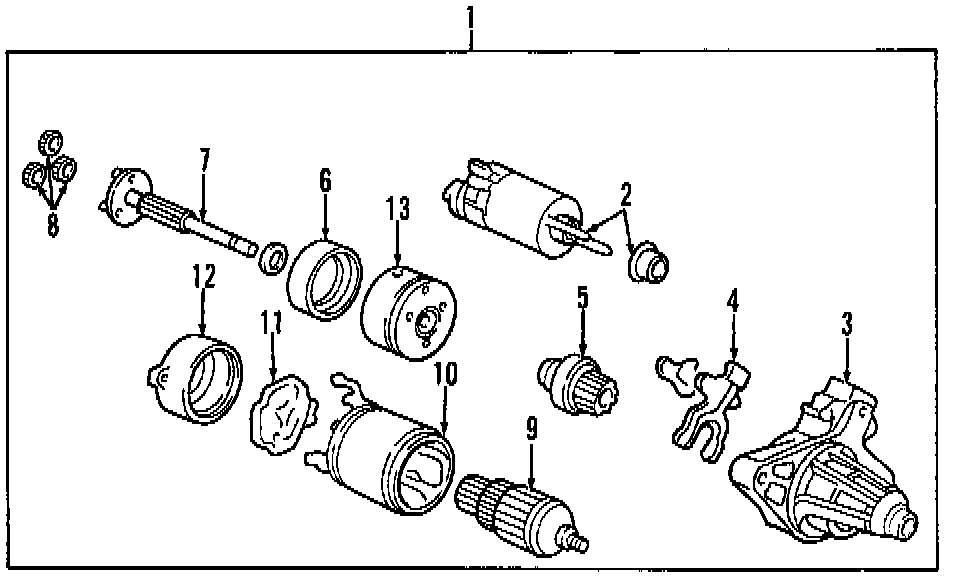 1
8
7
6
13
2
12
11
10
5
4
3
9