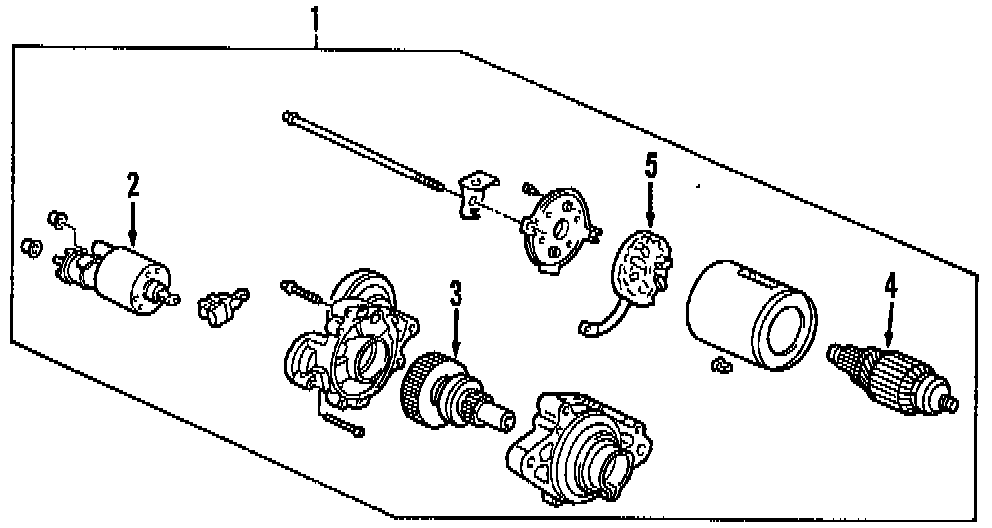 1
2
5
3
4