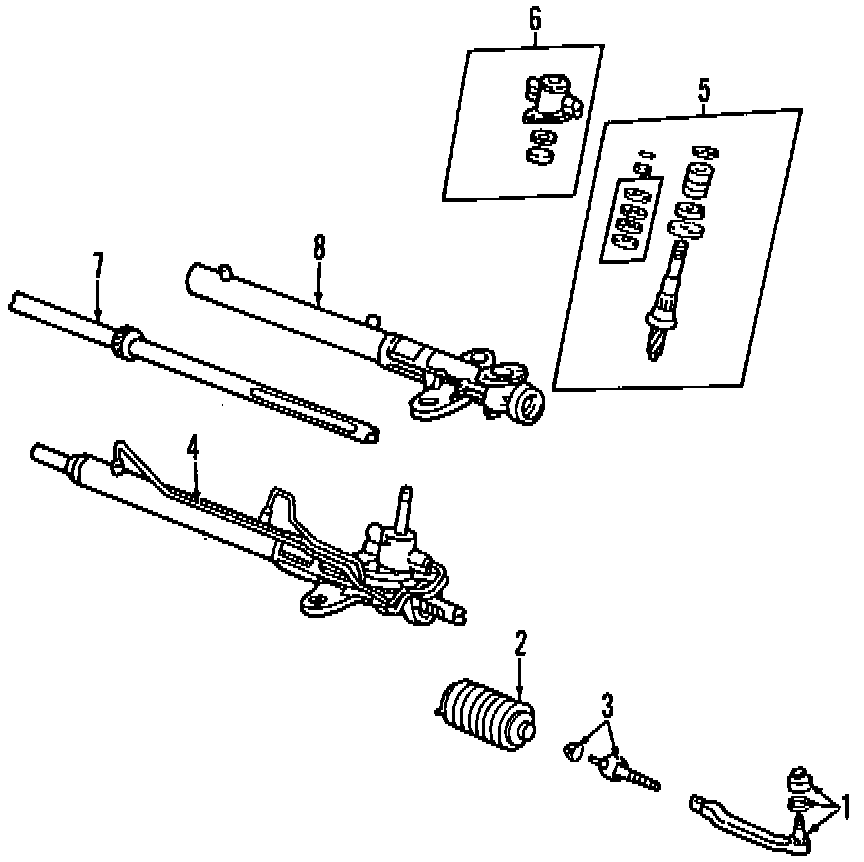 6
5
7
8
4
2
3
1