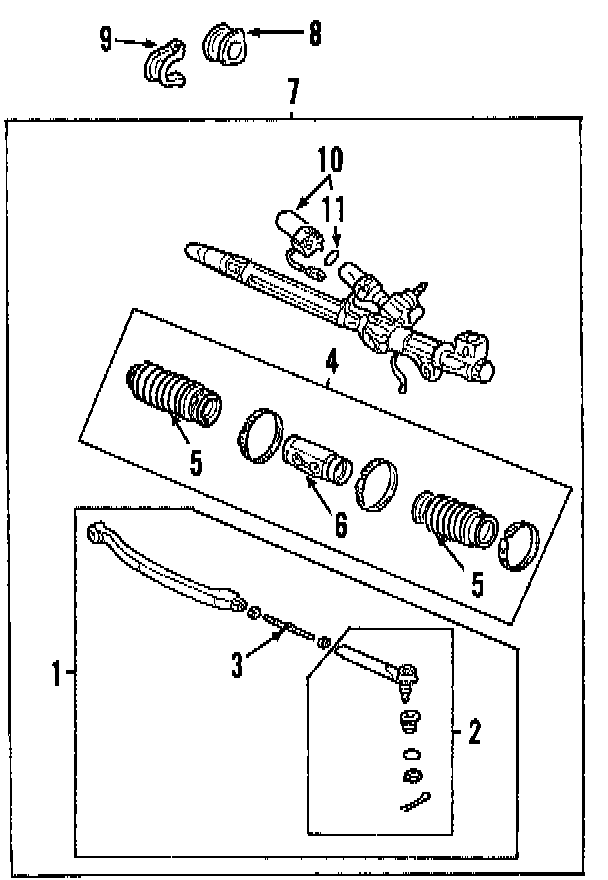 9
8
7
10
11
4
5
6
5
1
3
2