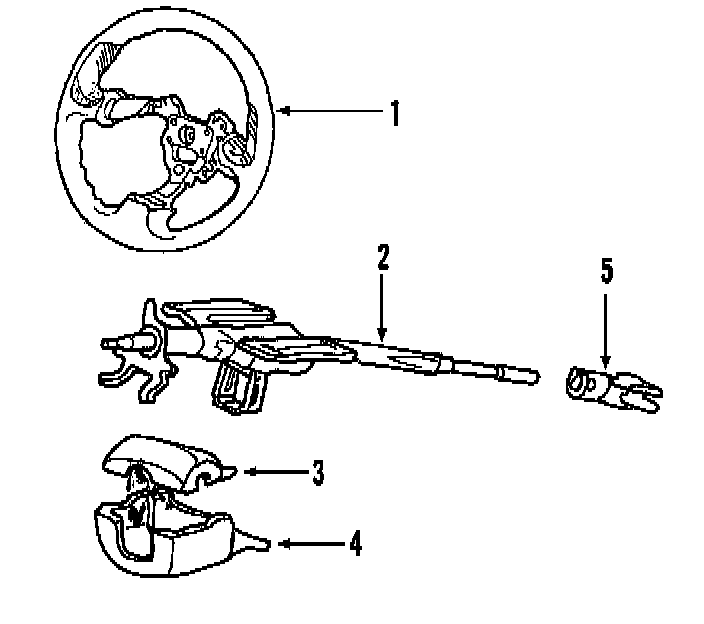 1
2
5
3
4