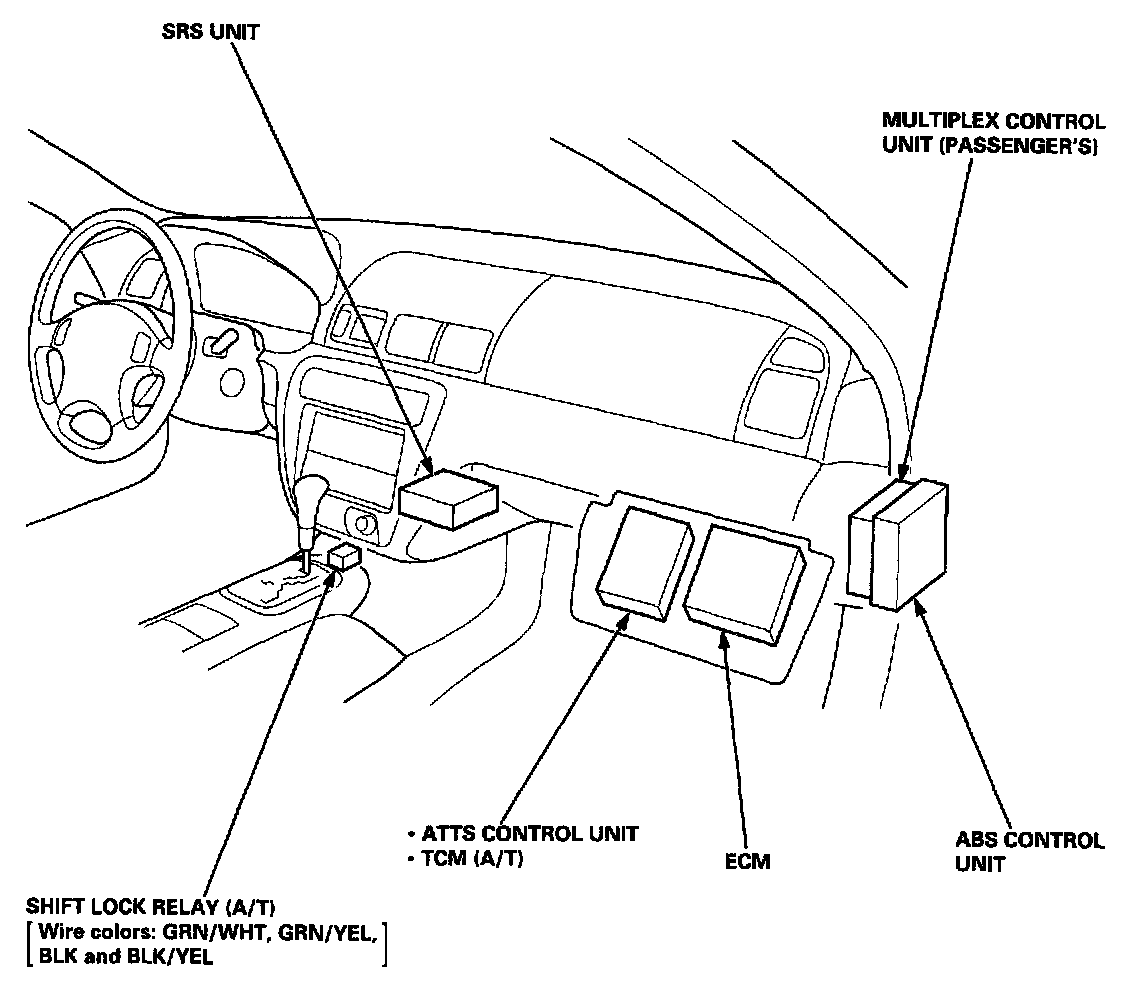 SRS UNIT

MULTIPLEX CONTROL UNIT (PASSENGER'S)

• ATTS CONTROL UNIT
• TCM (A/T)

ECM

ABS CONTROL UNIT

SHIFT LOCK RELAY (A/T)
[Wire colors: GRN/WHT, GRN/YEL, BLK and BLK/YEL]