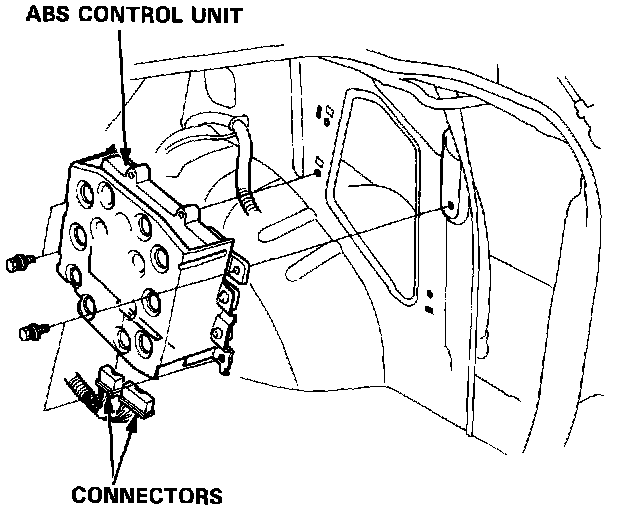 ABS CONTROL UNIT

CONNECTORS