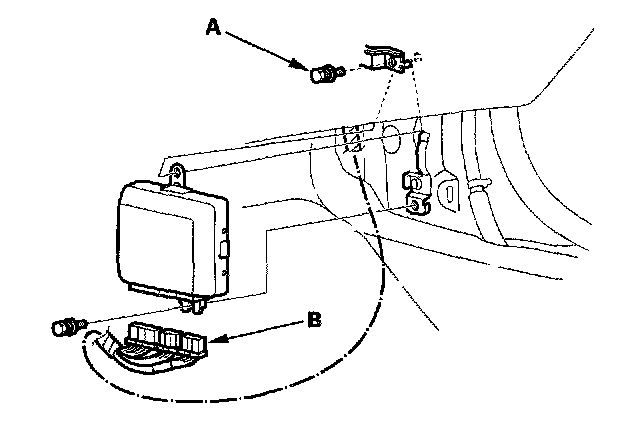 A

B