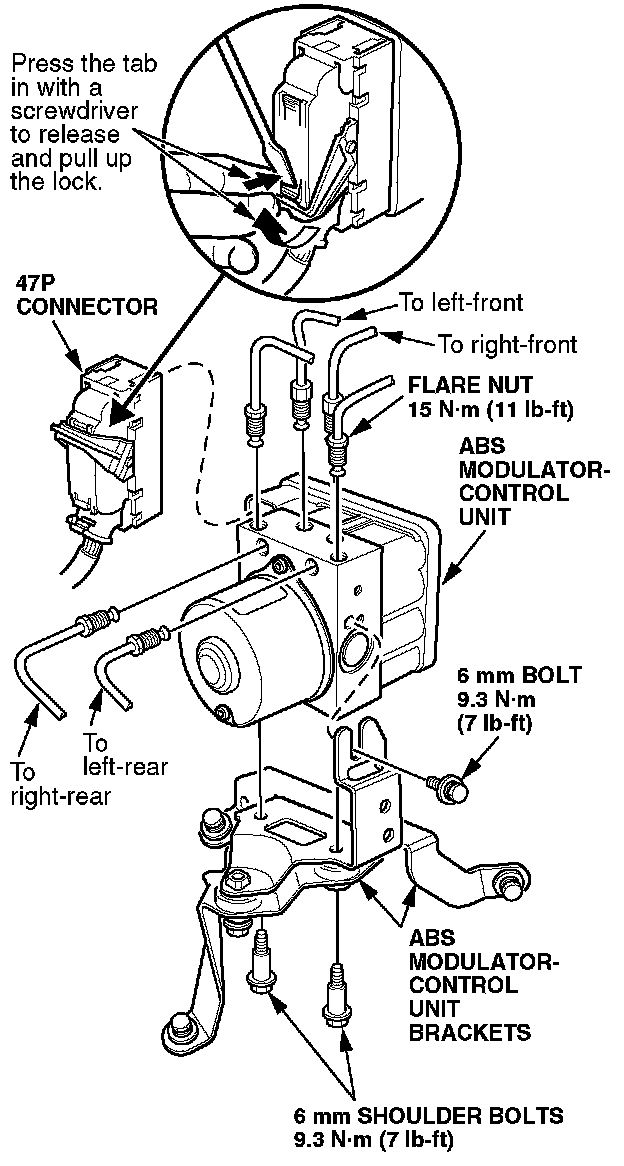 Press the tab in with a screwdriver to release and pull up the lock.

47P CONNECTOR

To left-front

To right-front

FLARE NUT 15 N·m (11 lb-ft)

ABS MODULATOR-CONTROL UNIT

6 mm BOLT 9.3 N·m (7 lb-ft)

To left-rear

To right-rear

ABS MODULATOR-CONTROL UNIT BRACKETS

6 mm SHOULDER BOLTS 9.3 N·m (7 lb-ft)