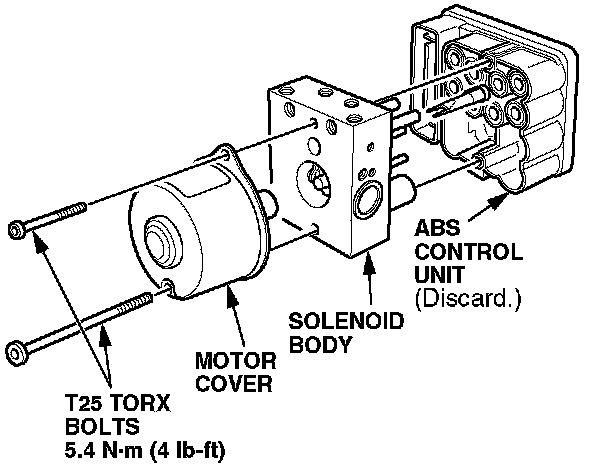 ABS CONTROL UNIT (Discard.)

SOLENOID BODY

MOTOR COVER

T25 TORX BOLTS 5.4 N·m (4 lb-ft)