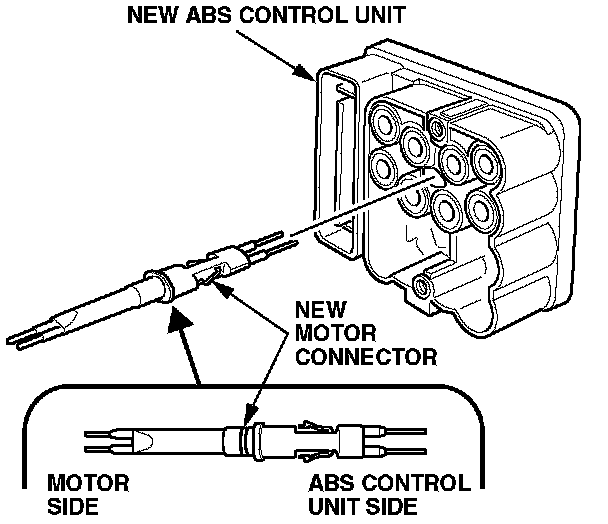 NEW ABS CONTROL UNIT

NEW MOTOR CONNECTOR

MOTOR SIDE

ABS CONTROL UNIT SIDE