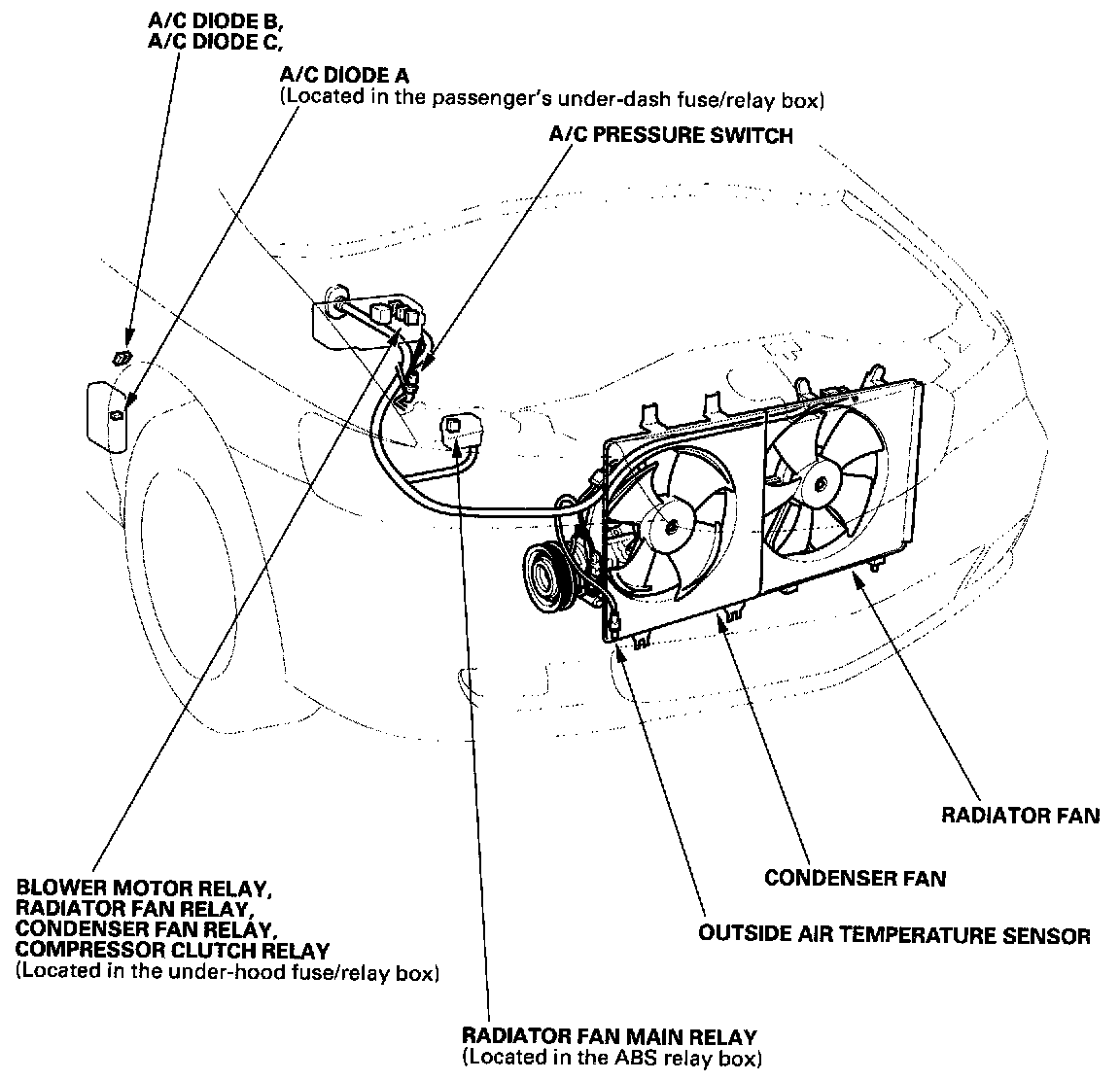 A/C DIODE B,
A/C DIODE C,

A/C DIODE A
(Located in the passenger's under-dash fuse/relay box)

A/C PRESSURE SWITCH

RADIATOR FAN

CONDENSER FAN

OUTSIDE AIR TEMPERATURE SENSOR

BLOWER MOTOR RELAY,
RADIATOR FAN RELAY,
CONDENSER FAN RELAY,
COMPRESSOR CLUTCH RELAY
(Located in the under-hood fuse/relay box)

RADIATOR FAN MAIN RELAY
(Located in the ABS relay box)