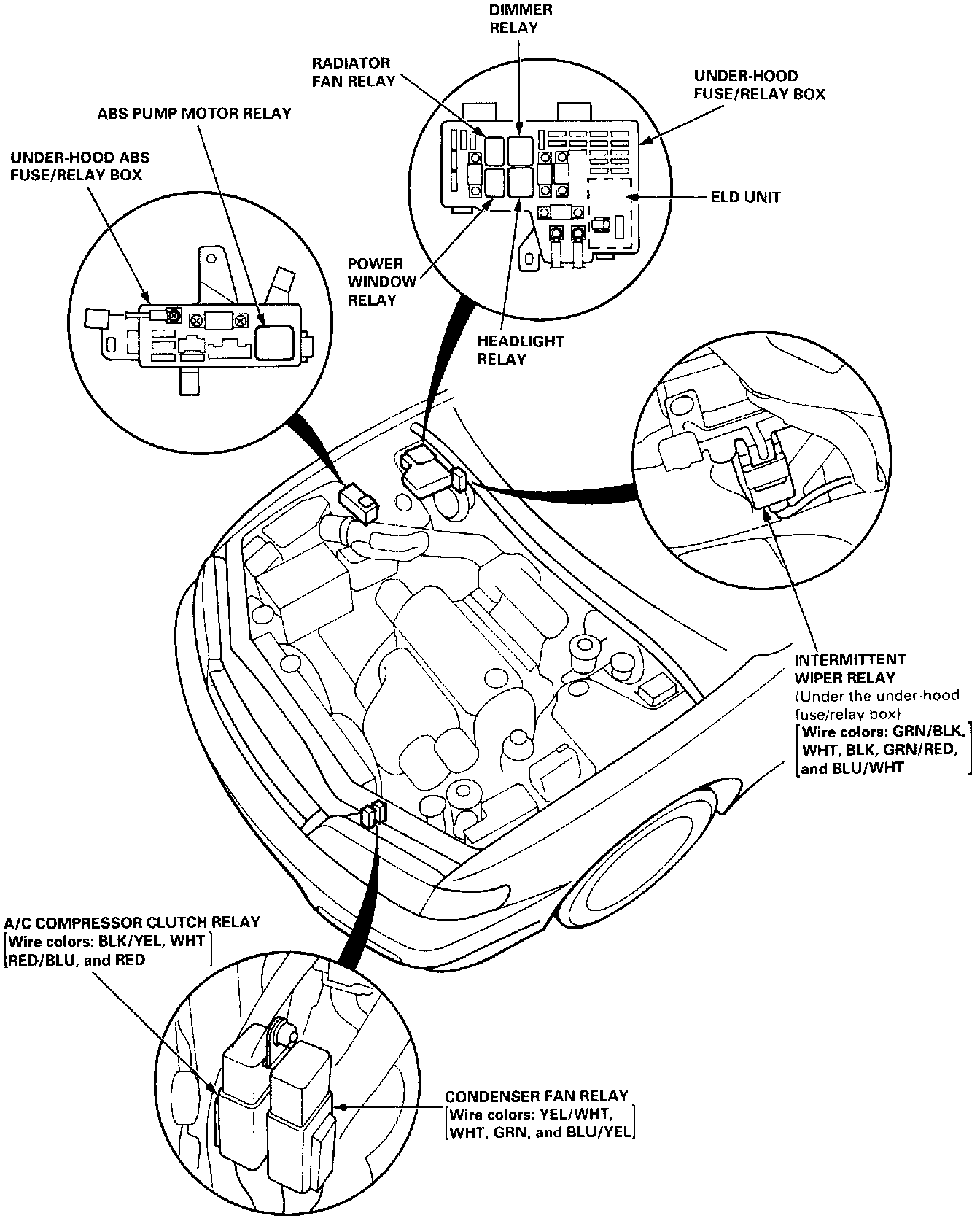 DIMMER RELAY

RADIATOR FAN RELAY

UNDER-HOOD FUSE/RELAY BOX

ABS PUMP MOTOR RELAY

UNDER-HOOD ABS FUSE/RELAY BOX

ELD UNIT

POWER WINDOW RELAY

HEADLIGHT RELAY

INTERMITTENT WIPER RELAY
(Under the under-hood fuse/relay box)
[Wire colors: GRN/BLK, WHT, BLK, GRN/RED, and BLU/WHT]

A/C COMPRESSOR CLUTCH RELAY
[Wire colors: BLK/YEL, WHT RED/BLU, and RED]

CONDENSER FAN RELAY
[Wire colors: YEL/WHT, WHT, GRN, and BLU/YEL]