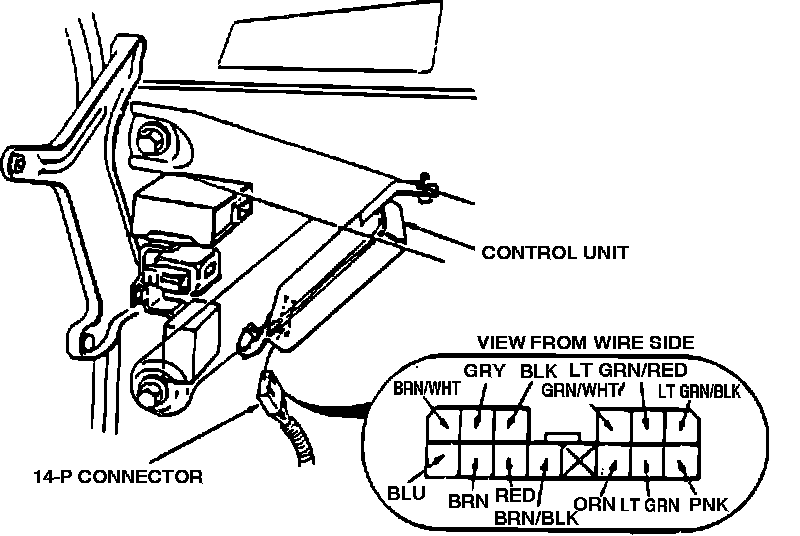 CONTROL UNIT

VIEW FROM WIRE SIDE

GRY BLK LT GRN/RED
BRN/WHT GRN/WHT LT GRN/BLK

14-P CONNECTOR

BLU BRN RED BRN/BLK ORN LT GRN PNK