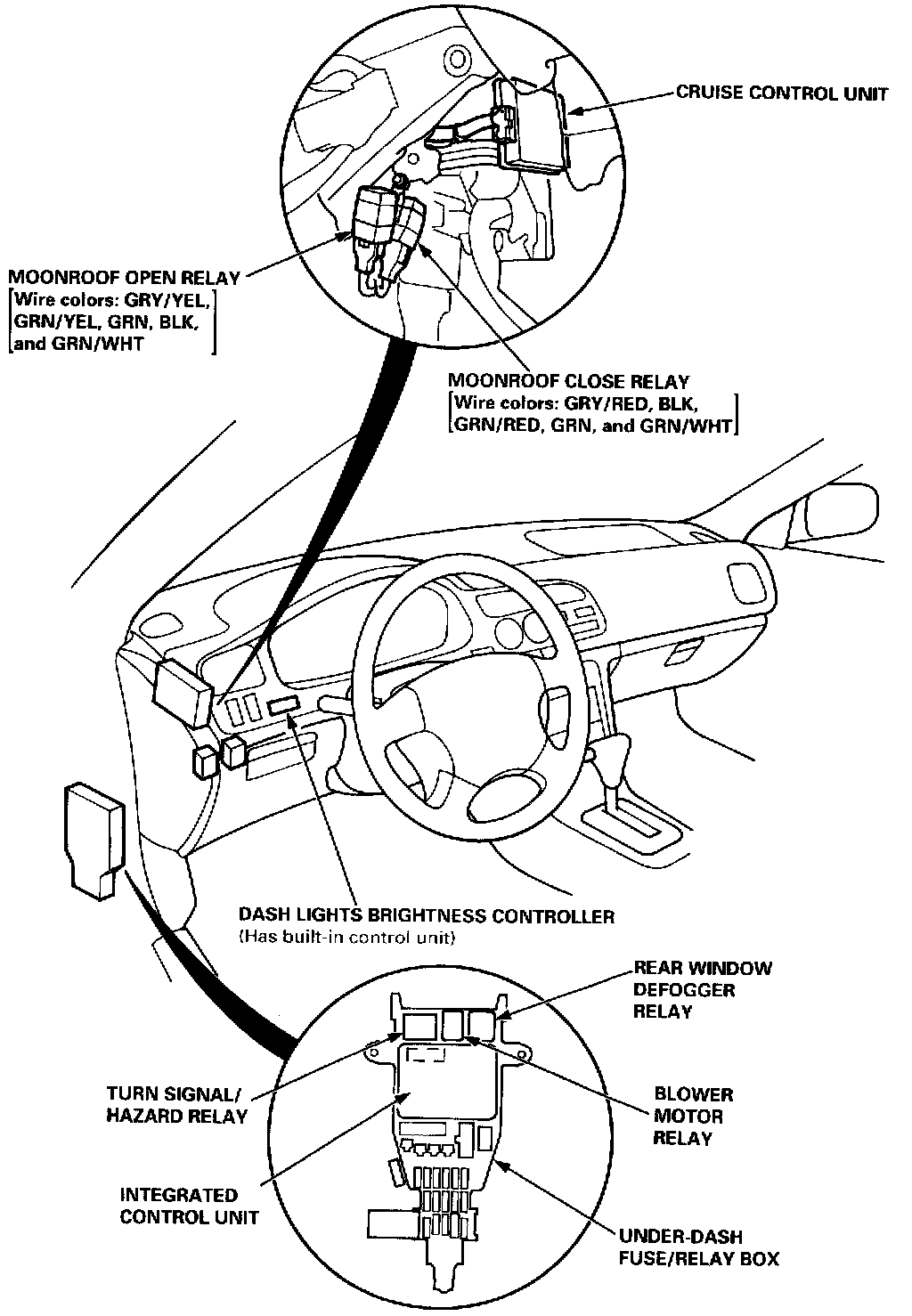 CRUISE CONTROL UNIT

MOONROOF OPEN RELAY
[Wire colors: GRY/YEL, GRN/YEL, GRN, BLK, and GRN/WHT]

MOONROOF CLOSE RELAY
[Wire colors: GRY/RED, BLK, GRN/RED, GRN, and GRN/WHT]

DASH LIGHTS BRIGHTNESS CONTROLLER
(Has built-in control unit)

REAR WINDOW DEFOGGER RELAY

TURN SIGNAL/ HAZARD RELAY

BLOWER MOTOR RELAY

INTEGRATED CONTROL UNIT

UNDER-DASH FUSE/RELAY BOX