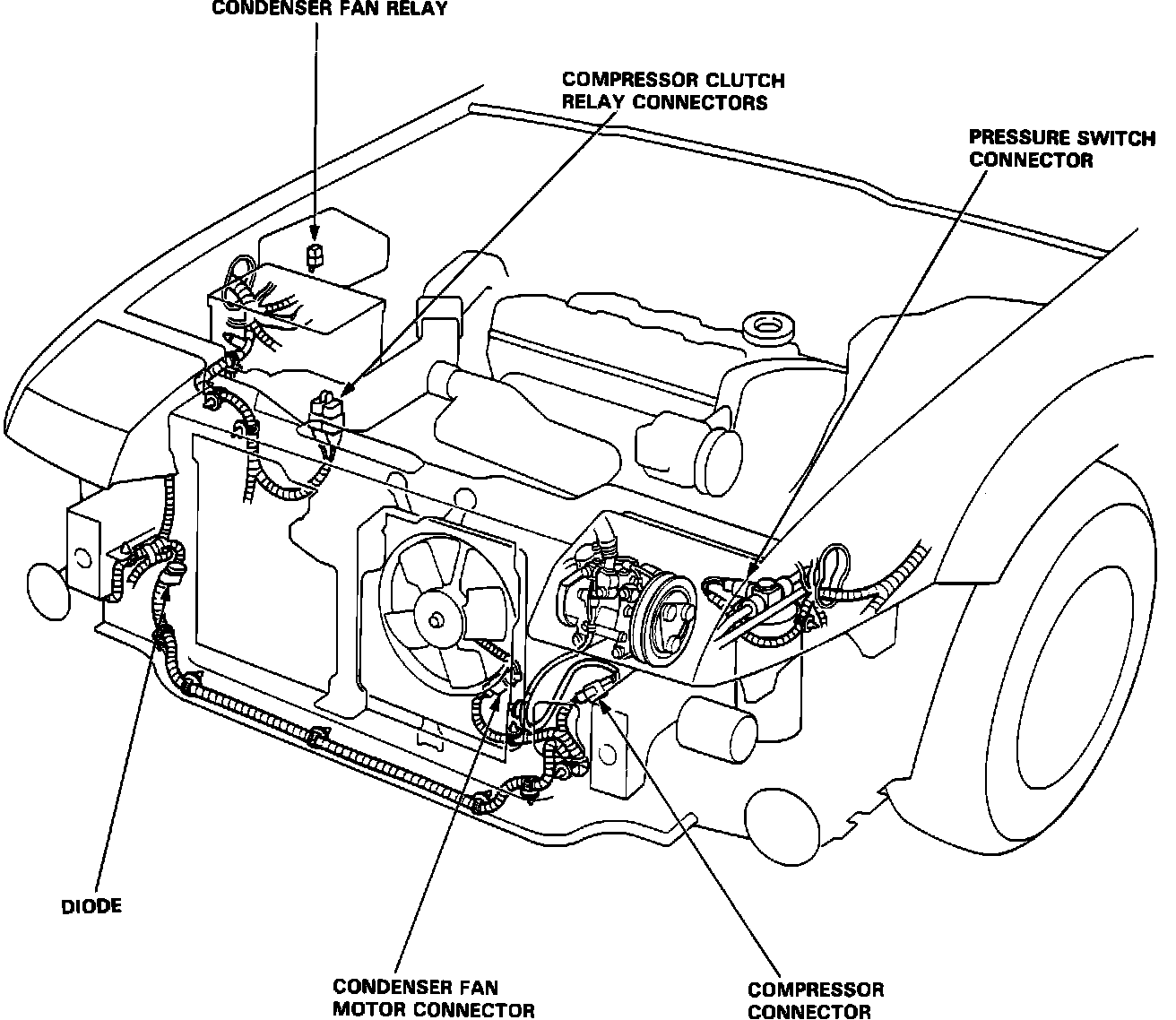 CONDENSER FAN RELAY

COMPRESSOR CLUTCH RELAY CONNECTORS

PRESSURE SWITCH CONNECTOR

DIODE

CONDENSER FAN MOTOR CONNECTOR

COMPRESSOR CONNECTOR